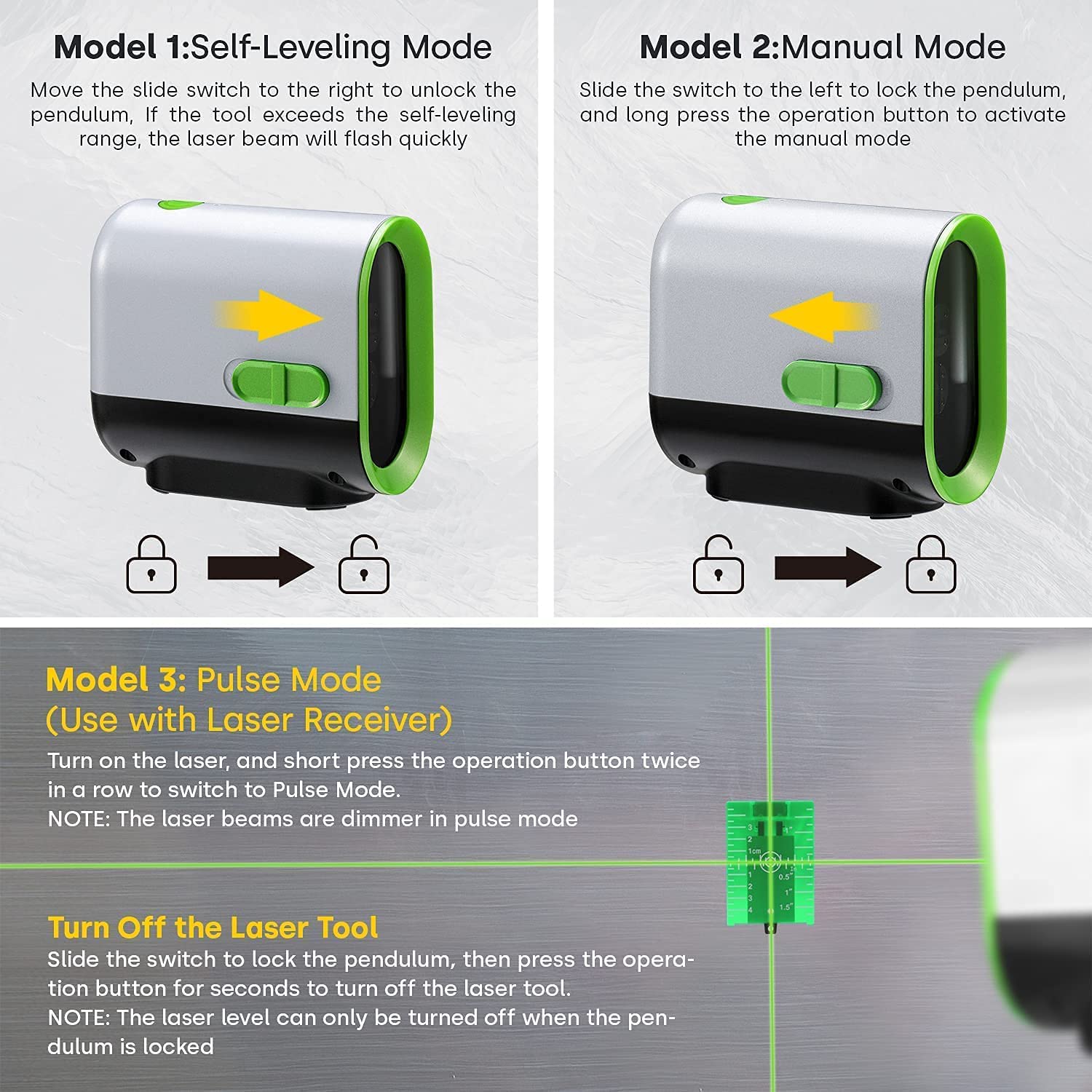 Model 1:Self-Leveling Mode

Move the slide switch to the right to unlock the pendulum, If the tool exceeds the self-leveling range, the laser beam will flash quickly

Model 2:Manual Mode

Slide the switch to the left to lock the pendulum, and long press the operation button to activate the manual mode

Model 3: Pulse Mode
(Use with Laser Receiver)

Turn on the laser, and short press the operation button twice in a row to switch to Pulse Mode.
NOTE: The laser beams are dimmer in pulse mode

Turn Off the Laser Tool

Slide the switch to lock the pendulum, then press the operation button for seconds to turn off the laser tool.
NOTE: The laser level can only be turned off when the pendulum is locked

3 2 1cm 1 2 3 4 1" 0.5" 1" 1.5"