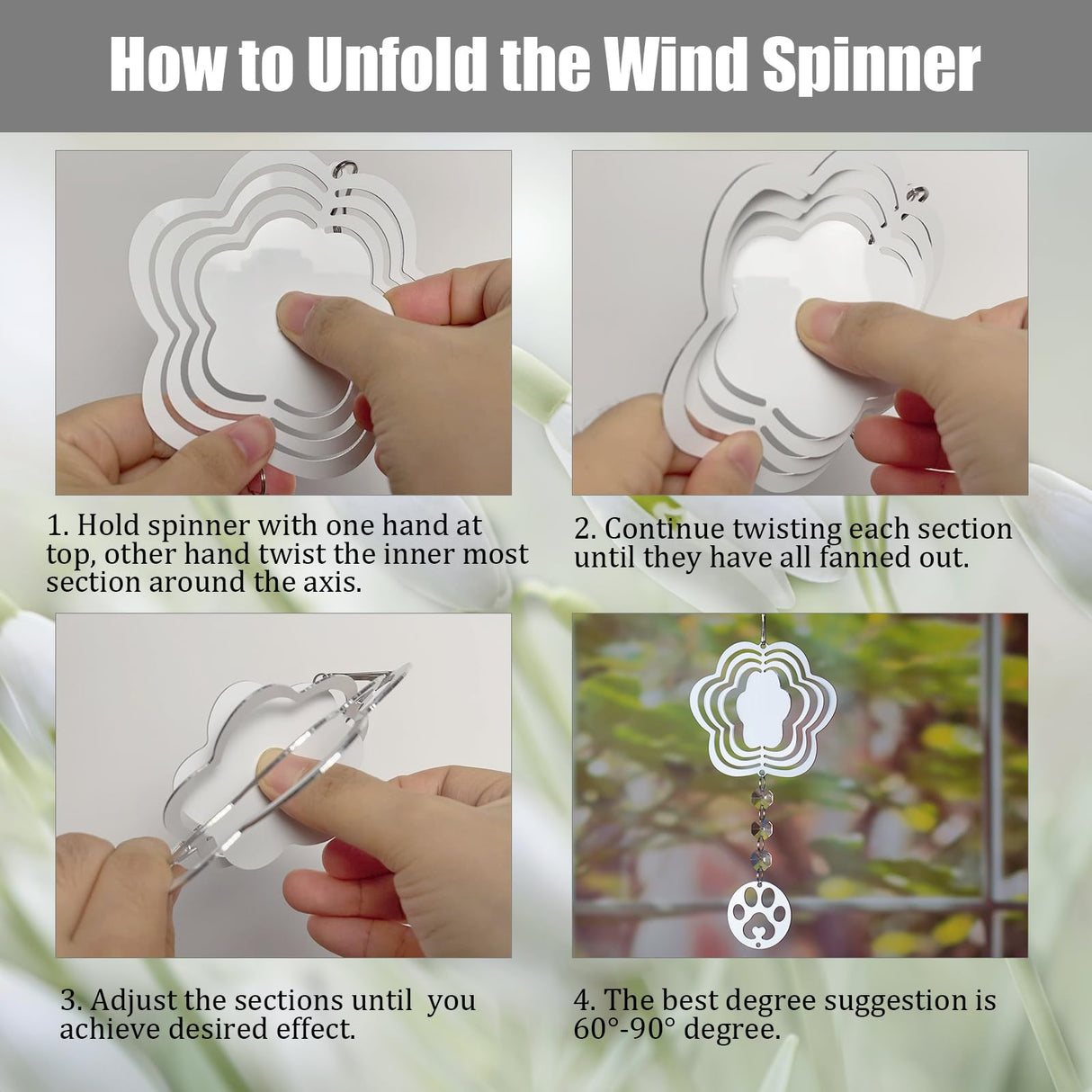 How to Unfold the Wind Spinner

1. Hold spinner with one hand at top, other hand twist the inner most section around the axis.

2. Continue twisting each section until they have all fanned out.

3. Adjust the sections until you achieve desired effect.

4. The best degree suggestion is 60°-90° degree.