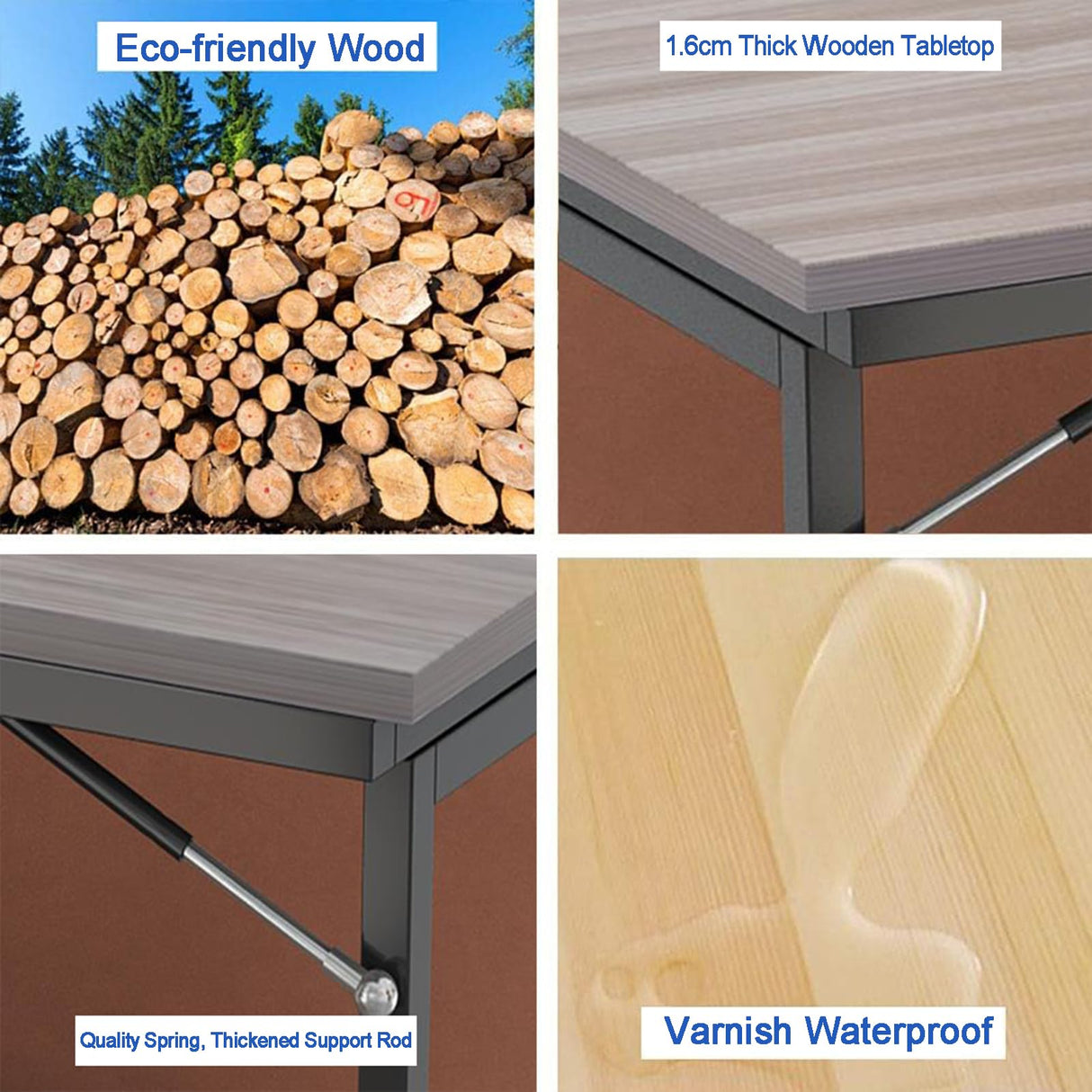 Eco-friendly Wood

1.6cm Thick Wooden Tabletop

Quality Spring, Thickened Support Rod

Varnish Waterproof