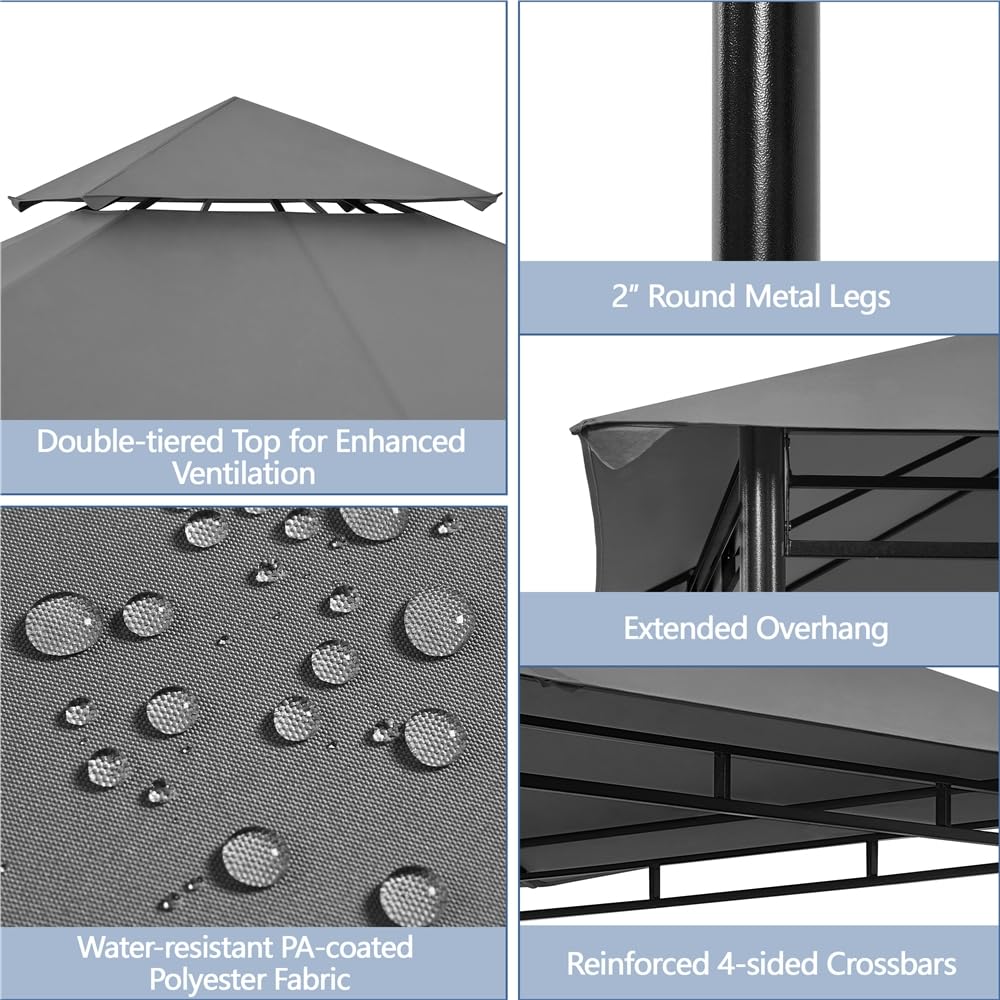 Double-tiered Top for Enhanced Ventilation

Water-resistant PA-coated Polyester Fabric

2" Round Metal Legs

Extended Overhang

Reinforced 4-sided Crossbars