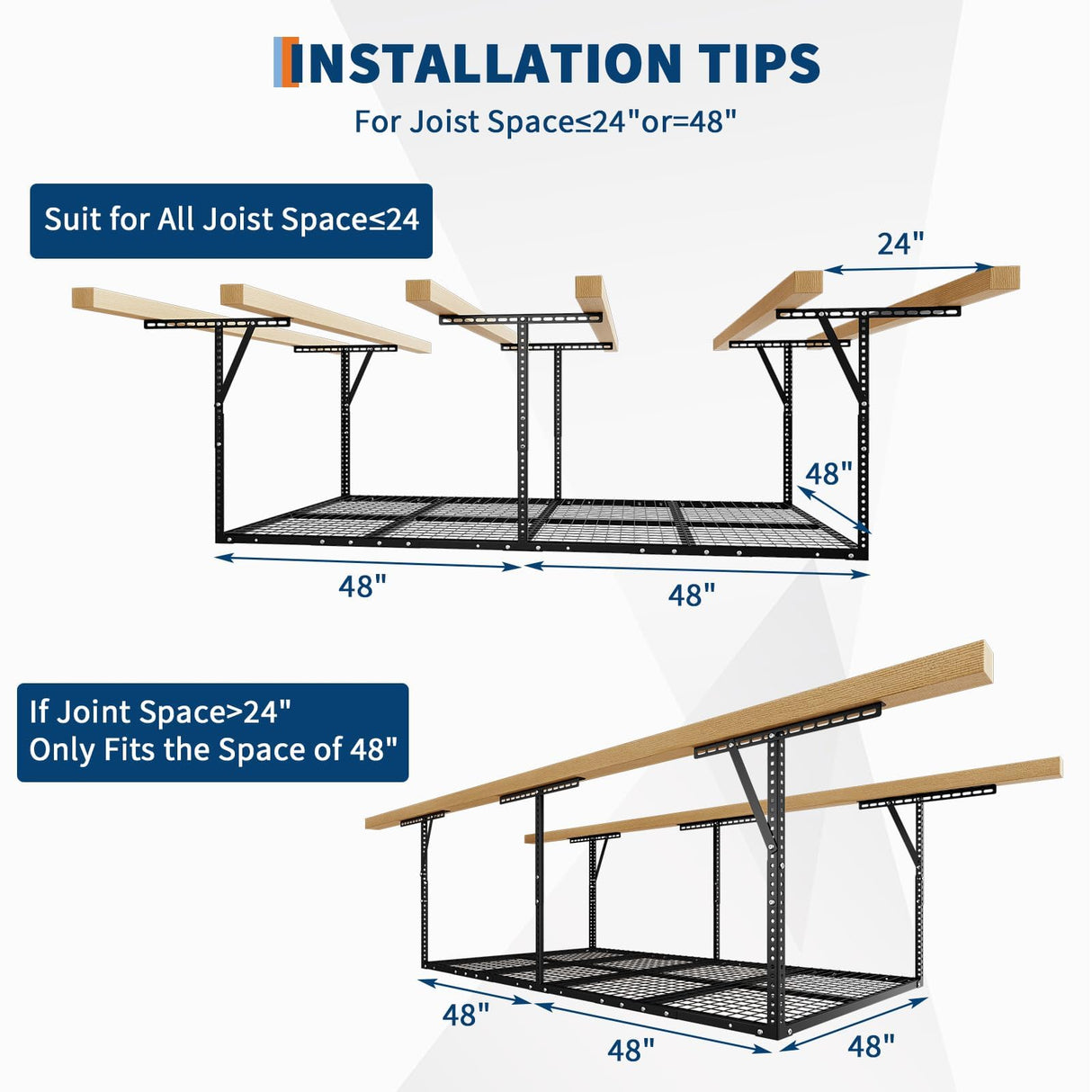 INSTALLATION TIPS

For Joist Space≤24"or=48"

Suit for All Joist Space≤24

24"

48"

48"

48"

If Joint Space>24"
Only Fits the Space of 48"

48"

48"

48"