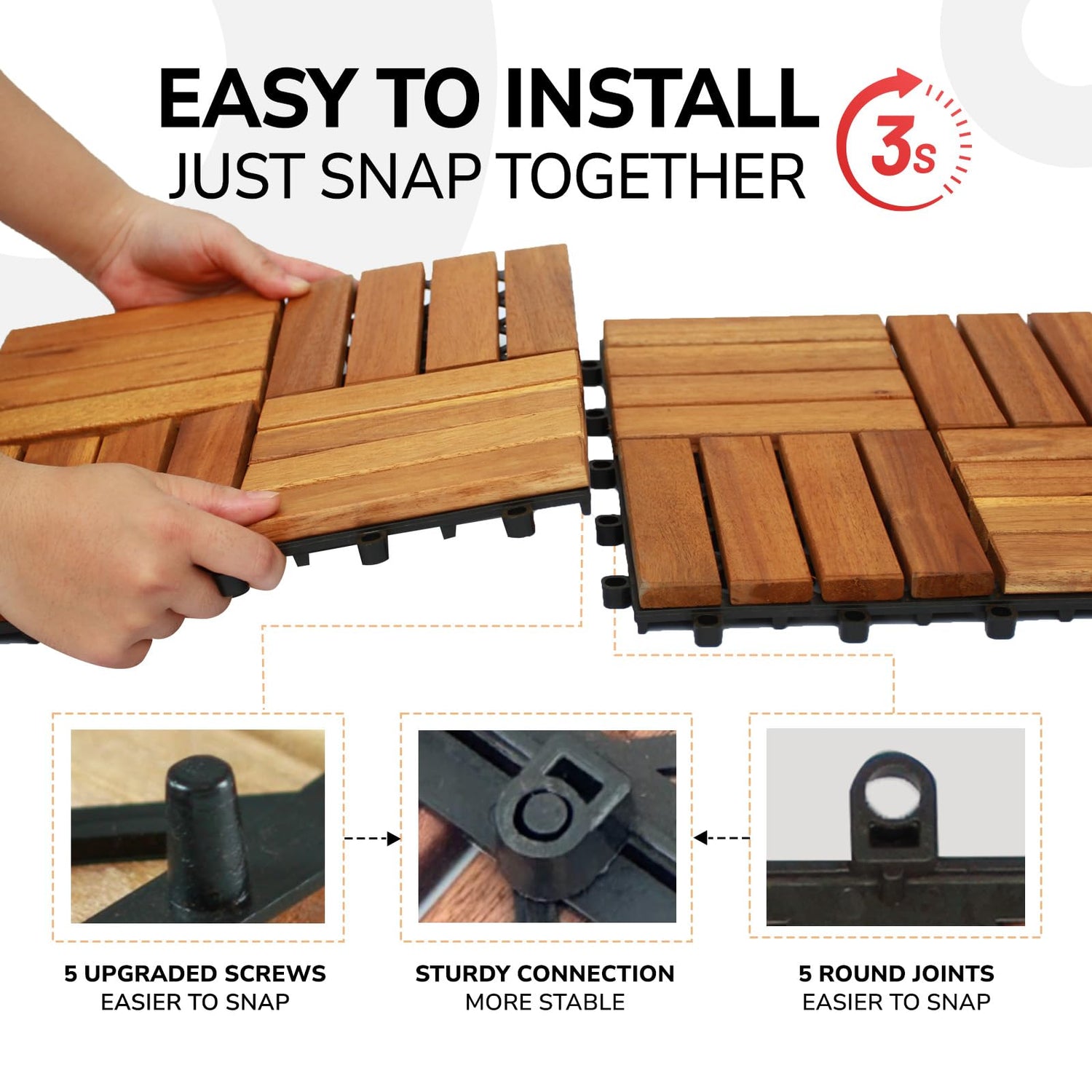 EASY TO INSTALL
JUST SNAP TOGETHER

3s

5 UPGRADED SCREWS
EASIER TO SNAP

STURDY CONNECTION
MORE STABLE

5 ROUND JOINTS
EASIER TO SNAP