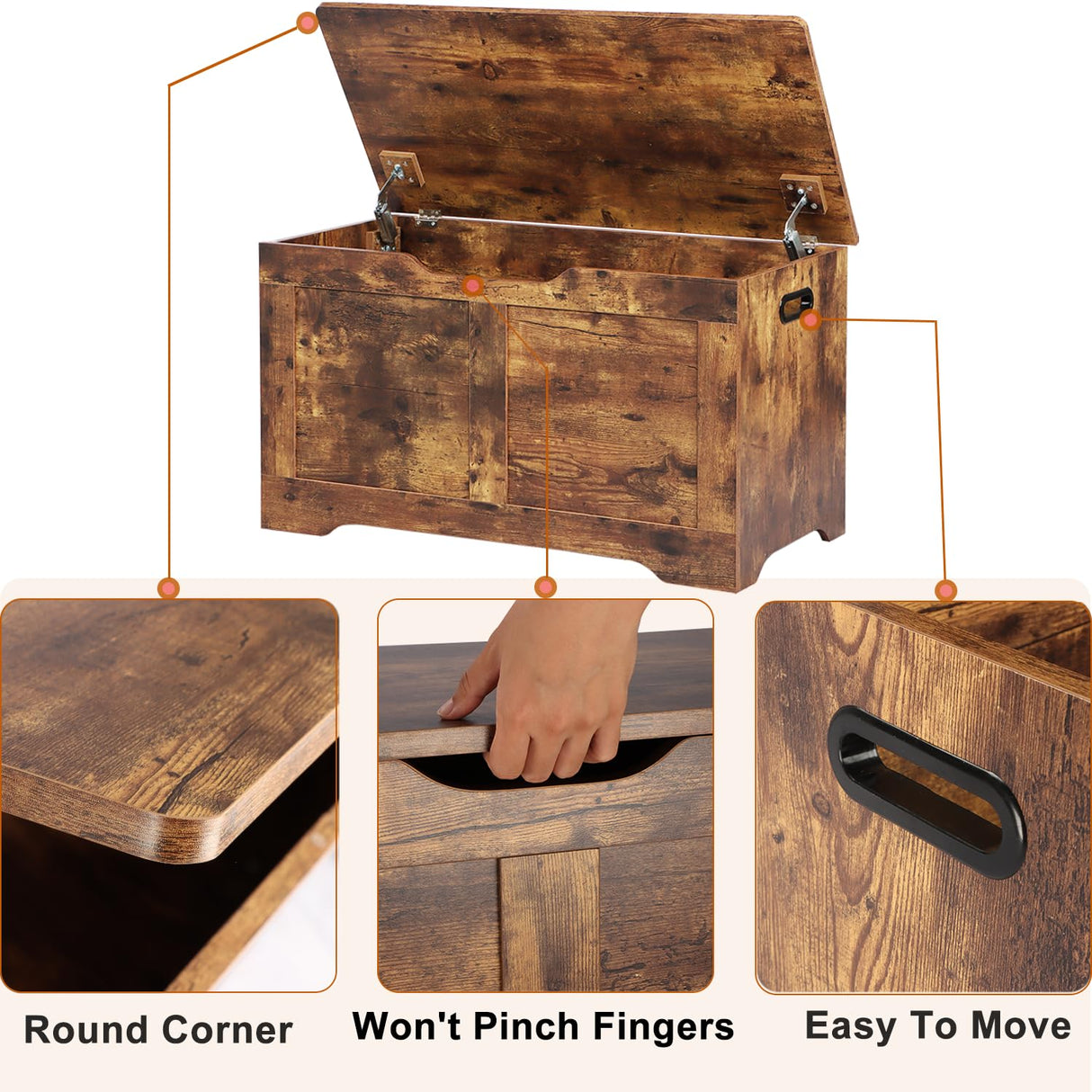 Round Corner

Won't Pinch Fingers

Easy To Move