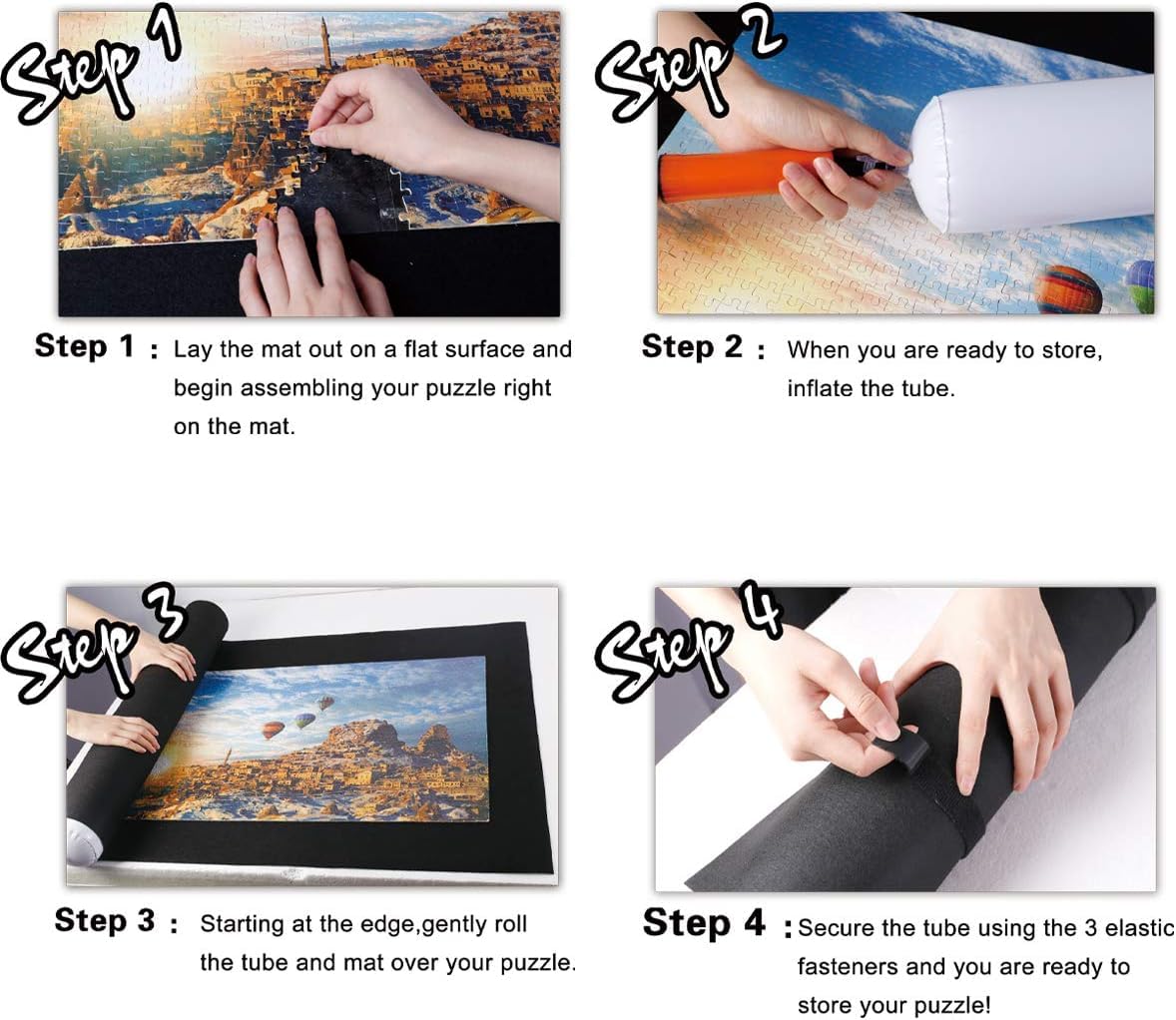 Step 1

Step 1 : Lay the mat out on a flat surface and begin assembling your puzzle right on the mat.

Step 2

Step 2 : When you are ready to store, inflate the tube.

Step 3

Step 3 : Starting at the edge,gently roll the tube and mat over your puzzle.

Step 4

Step 4 : Secure the tube using the 3 elastic fasteners and you are ready to store your puzzle!