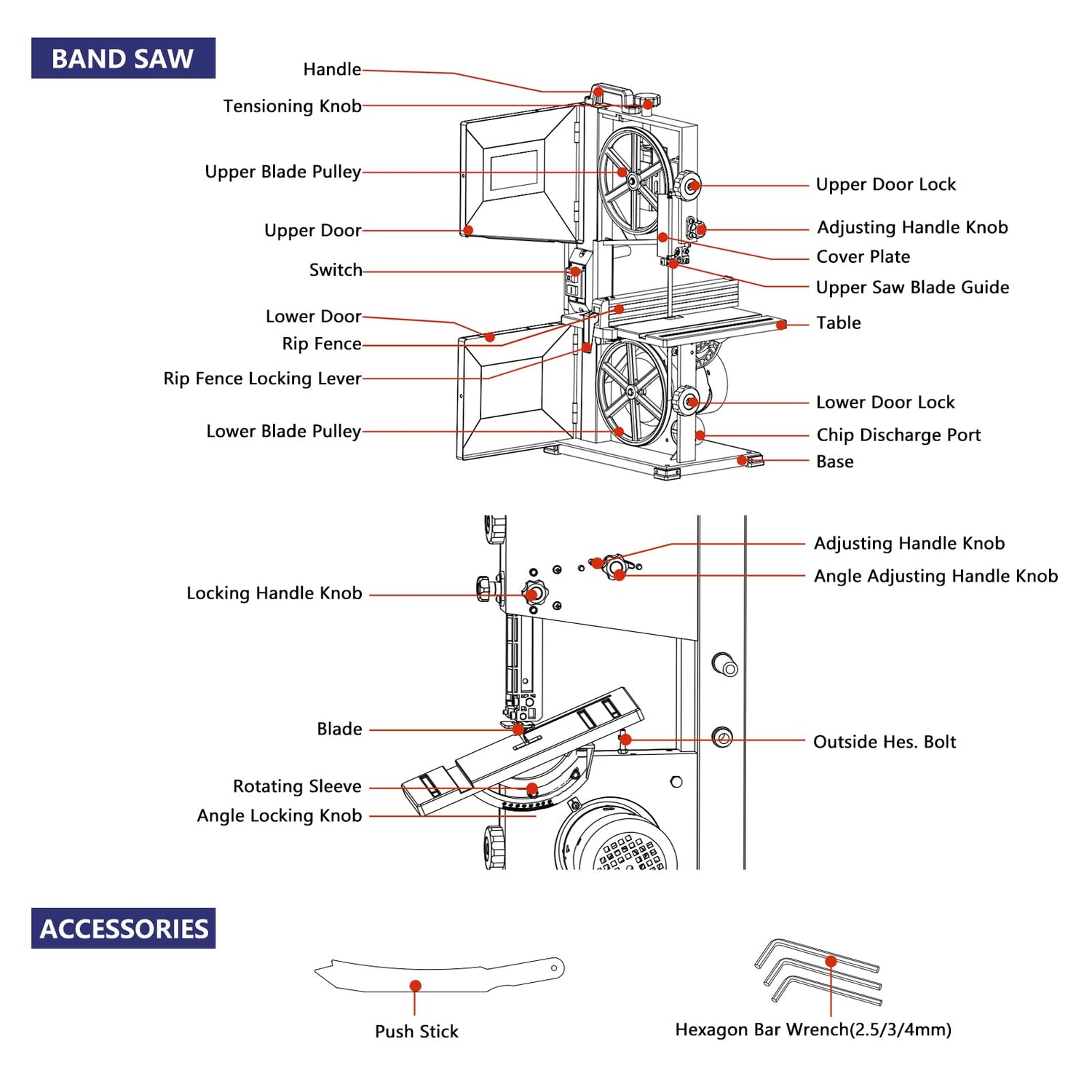 BAND SAW

Handle
Tensioning Knob
Upper Blade Pulley
Upper Door
Switch
Lower Door
Rip Fence
Rip Fence Locking Lever
Lower Blade Pulley

Upper Door Lock
Adjusting Handle Knob
Cover Plate
Upper Saw Blade Guide
Table
Lower Door Lock
Chip Discharge Port
Base

Locking Handle Knob
Blade
Rotating Sleeve
Angle Locking Knob

Adjusting Handle Knob
Angle Adjusting Handle Knob
Outside Hes. Bolt

ACCESSORIES

Push Stick
Hexagon Bar Wrench(2.5/3/4mm)