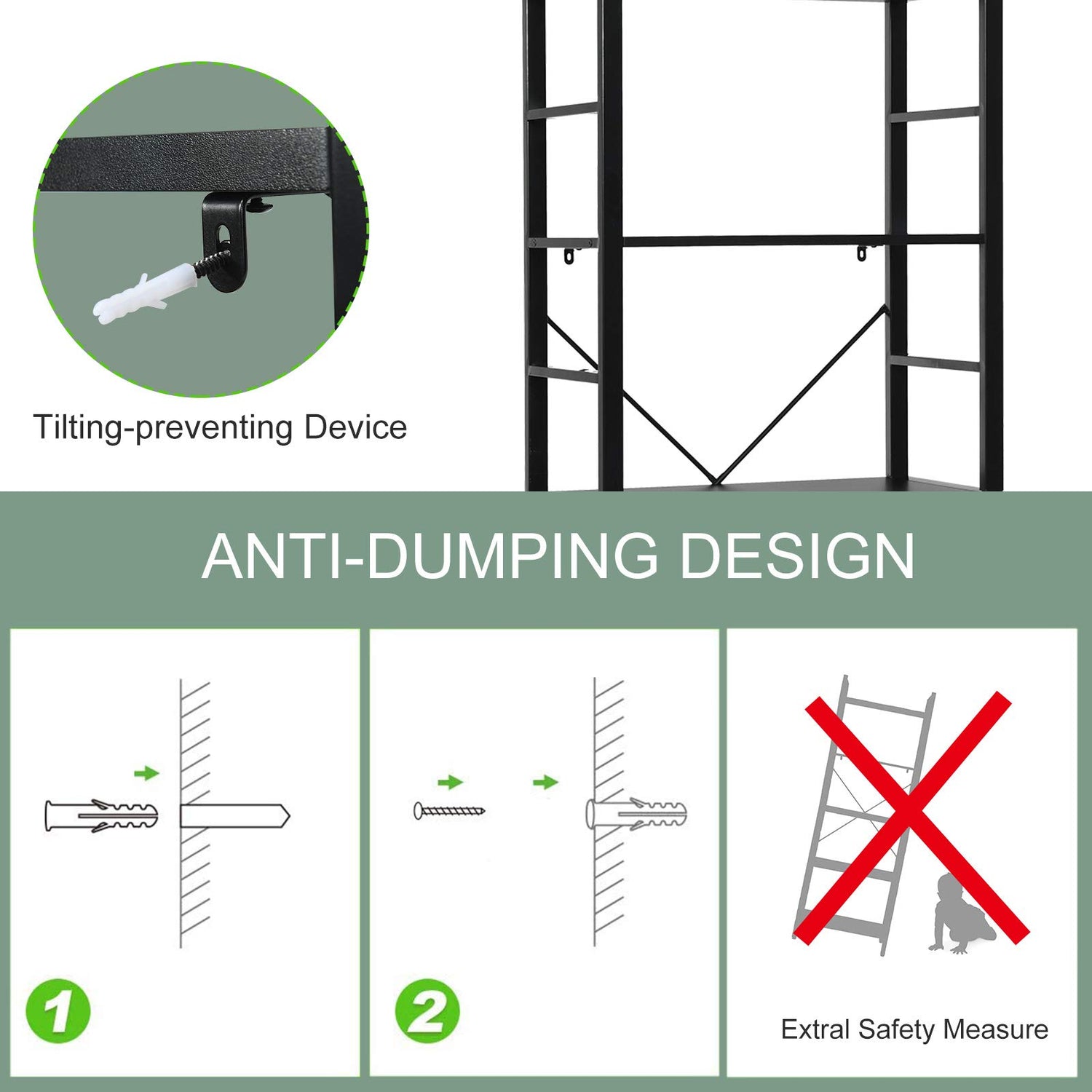 Tilting-preventing Device

ANTI-DUMPING DESIGN

1

2

Extral Safety Measure