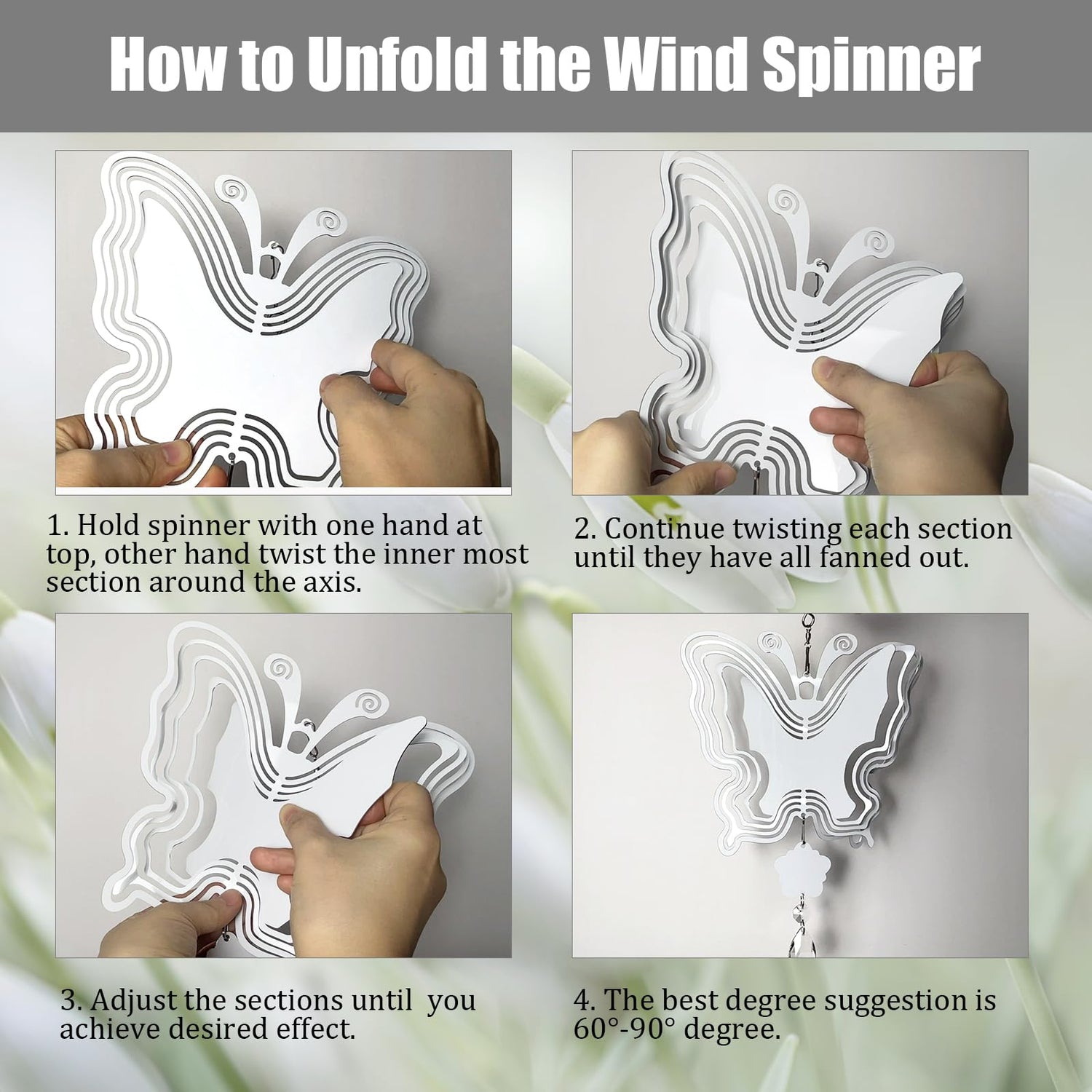 How to Unfold the Wind Spinner

1. Hold spinner with one hand at top, other hand twist the inner most section around the axis.

2. Continue twisting each section until they have all fanned out.

3. Adjust the sections until  you achieve desired effect.

4. The best degree suggestion is 60°-90° degree.