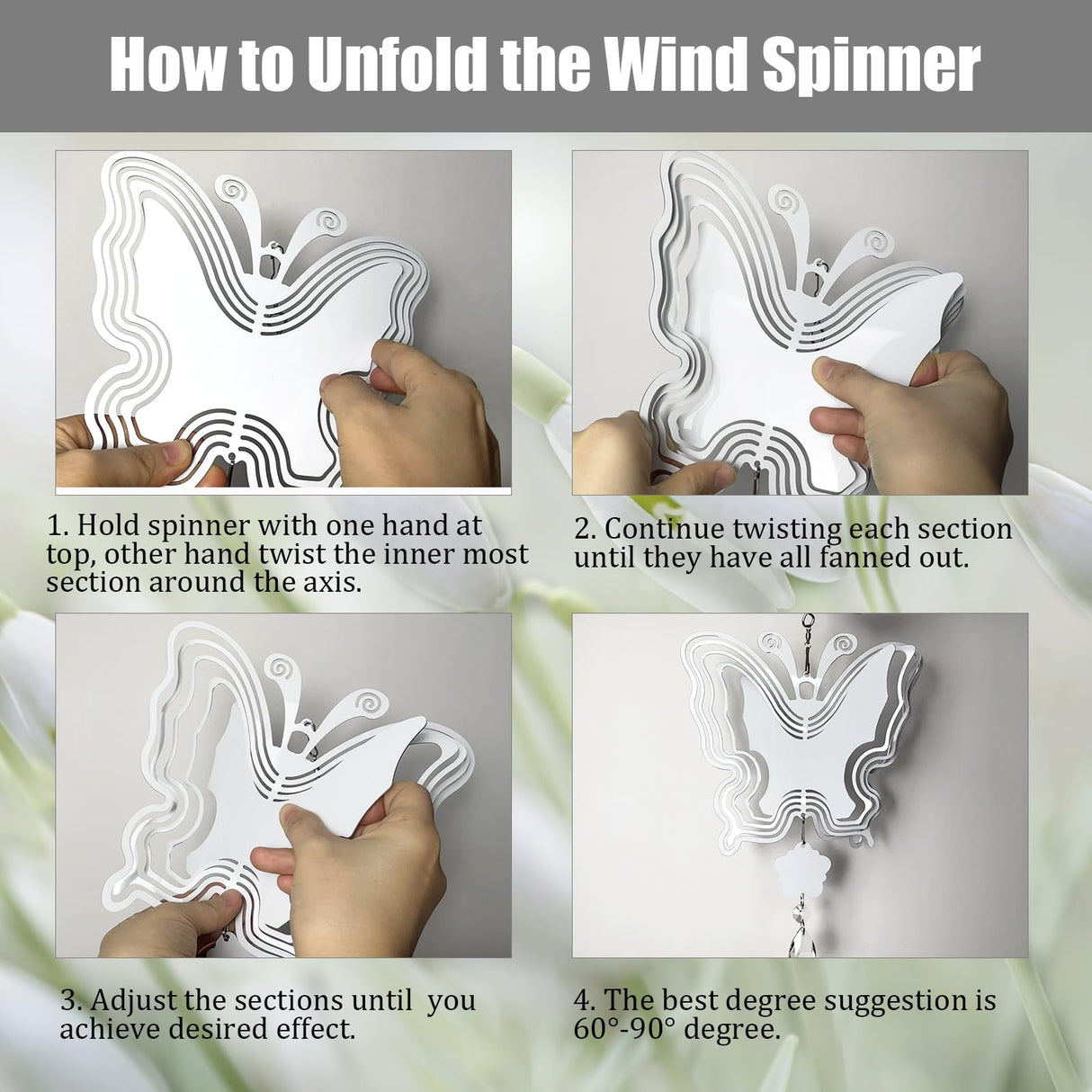 How to Unfold the Wind Spinner

1. Hold spinner with one hand at top, other hand twist the inner most section around the axis.

2. Continue twisting each section until they have all fanned out.

3. Adjust the sections until you achieve desired effect.

4. The best degree suggestion is 60°-90° degree.