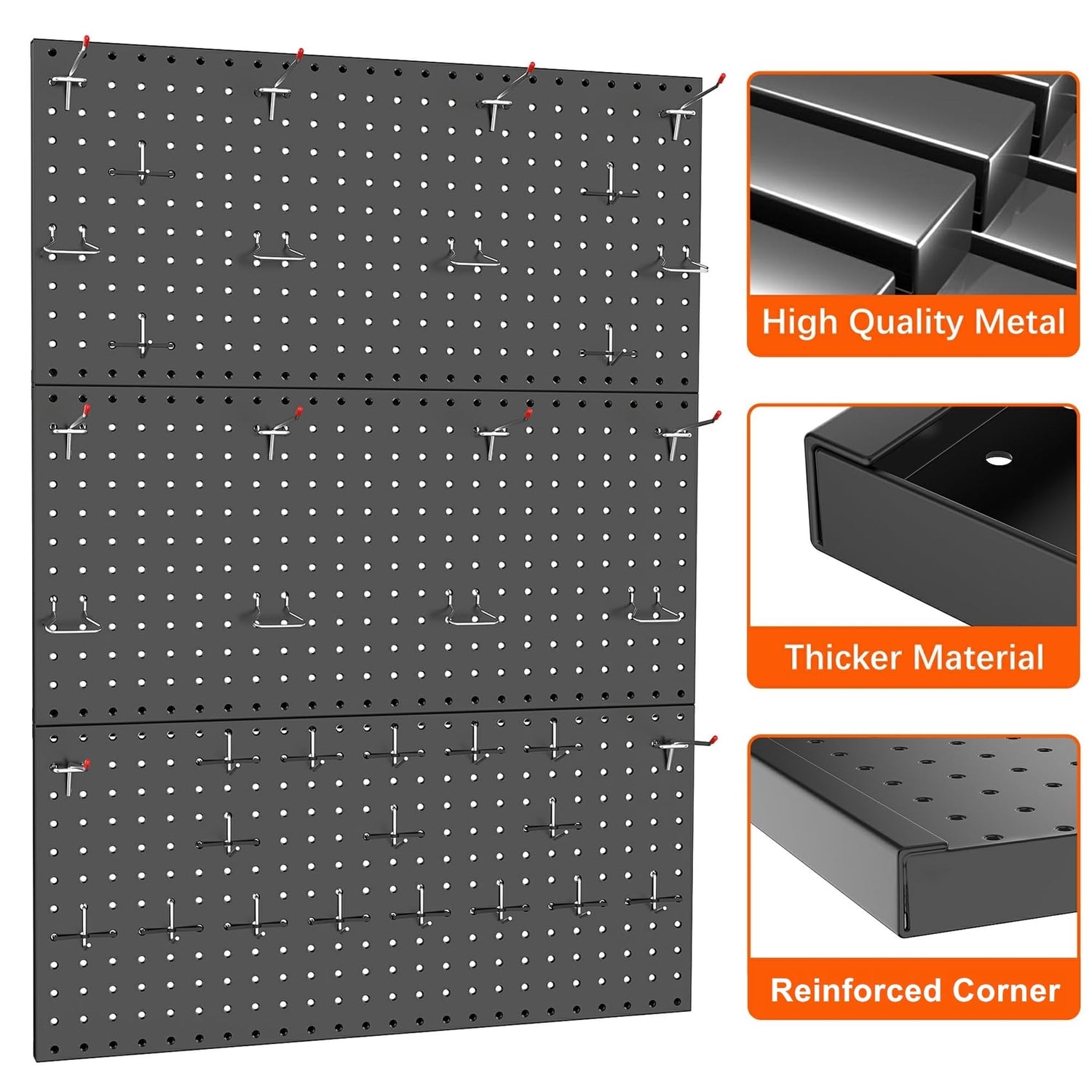 High Quality Metal

Thicker Material

Reinforced Corner