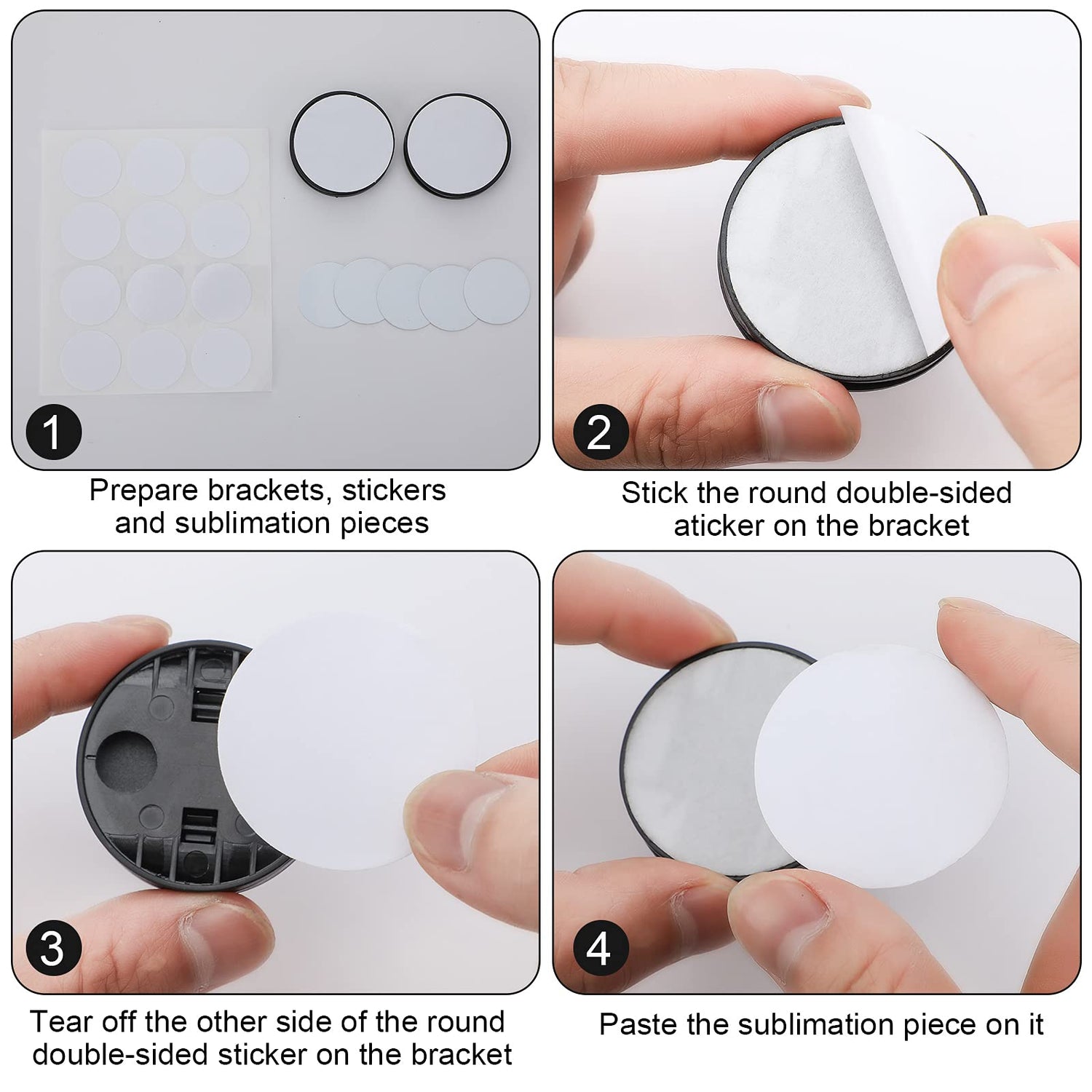 1

Prepare brackets, stickers and sublimation pieces

2

Stick the round double-sided aticker on the bracket

3

Tear off the other side of the round double-sided sticker on the bracket

4

Paste the sublimation piece on it