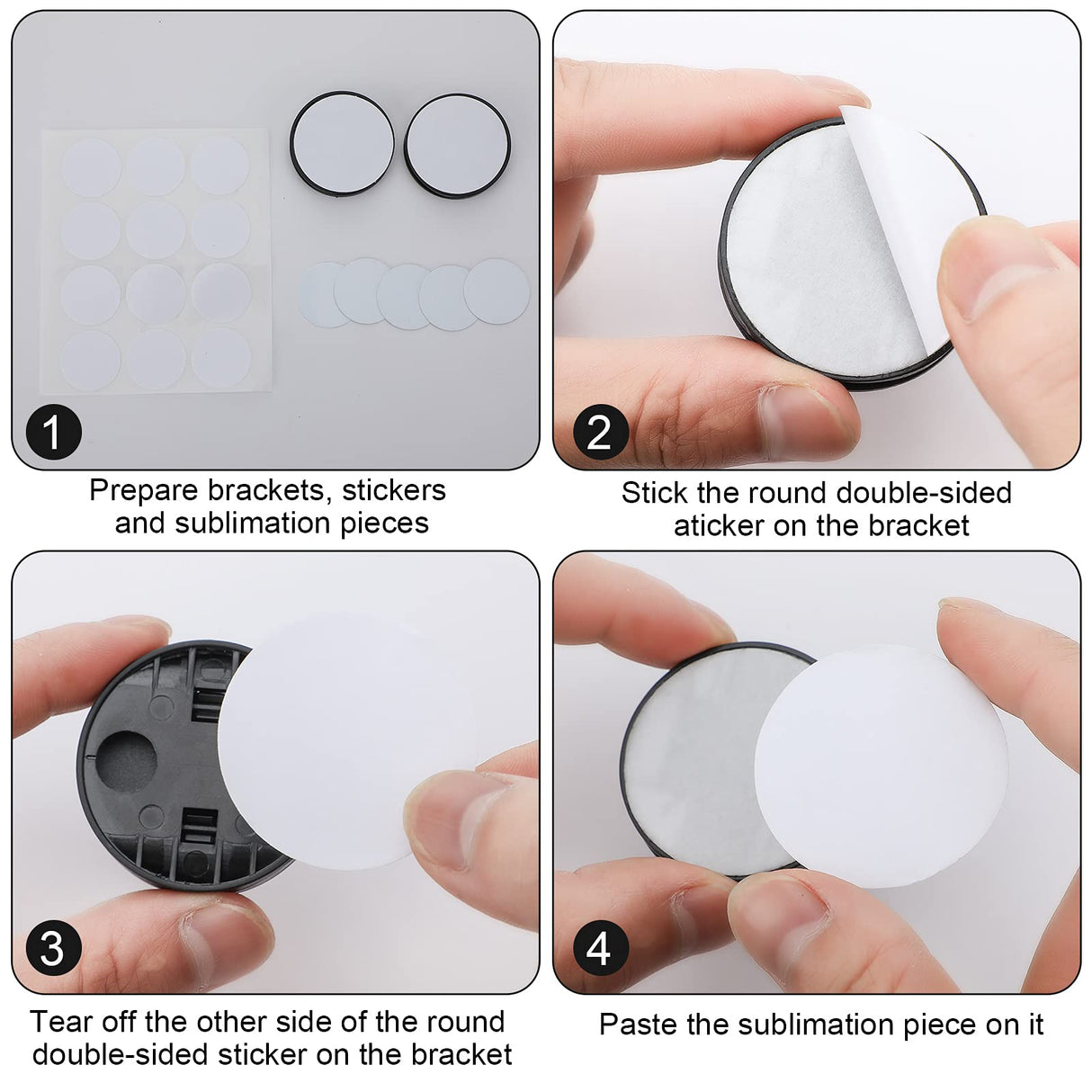 1

Prepare brackets, stickers and sublimation pieces

2

Stick the round double-sided aticker on the bracket

3

Tear off the other side of the round double-sided sticker on the bracket

4

Paste the sublimation piece on it