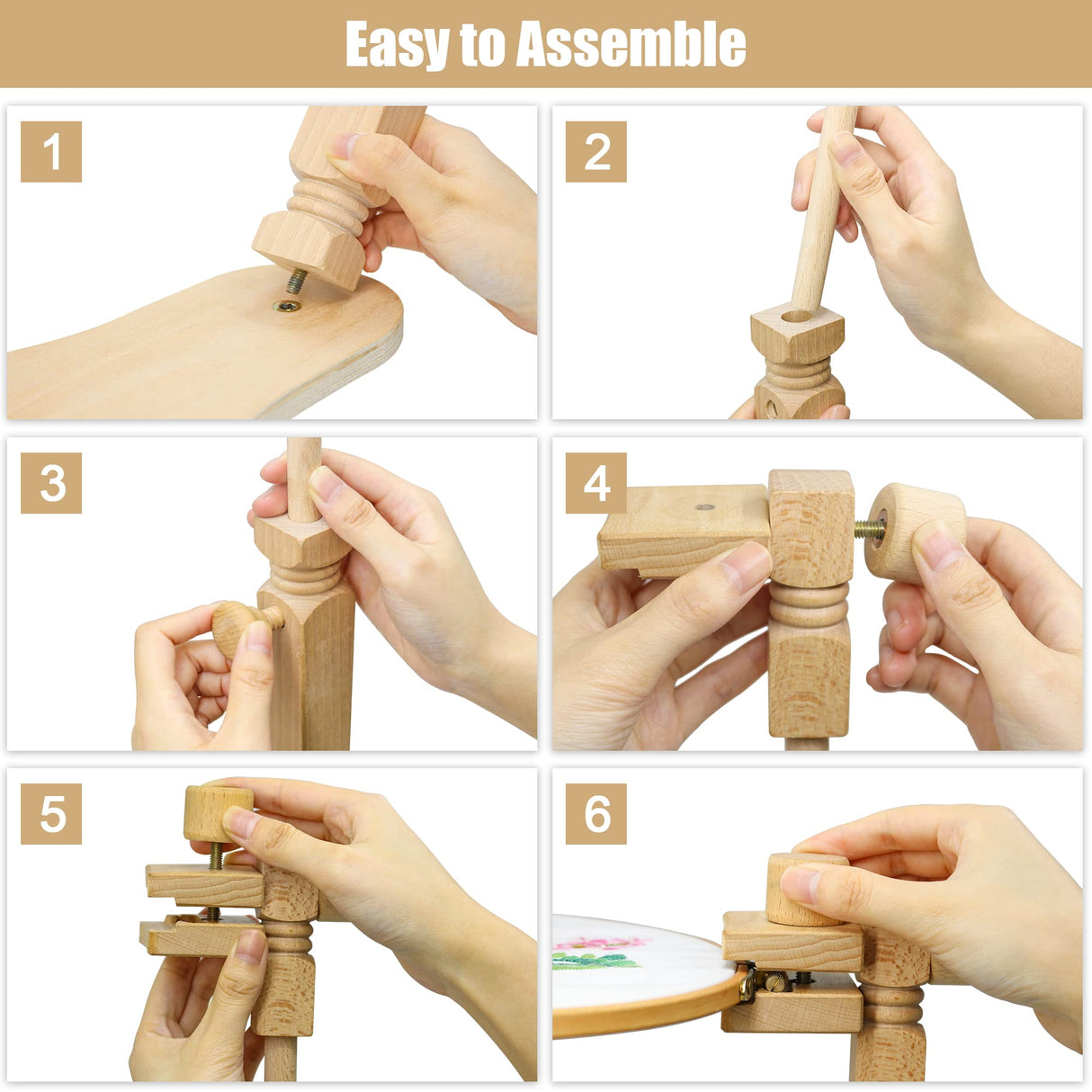 Easy to Assemble

1

2

3

4

5

6