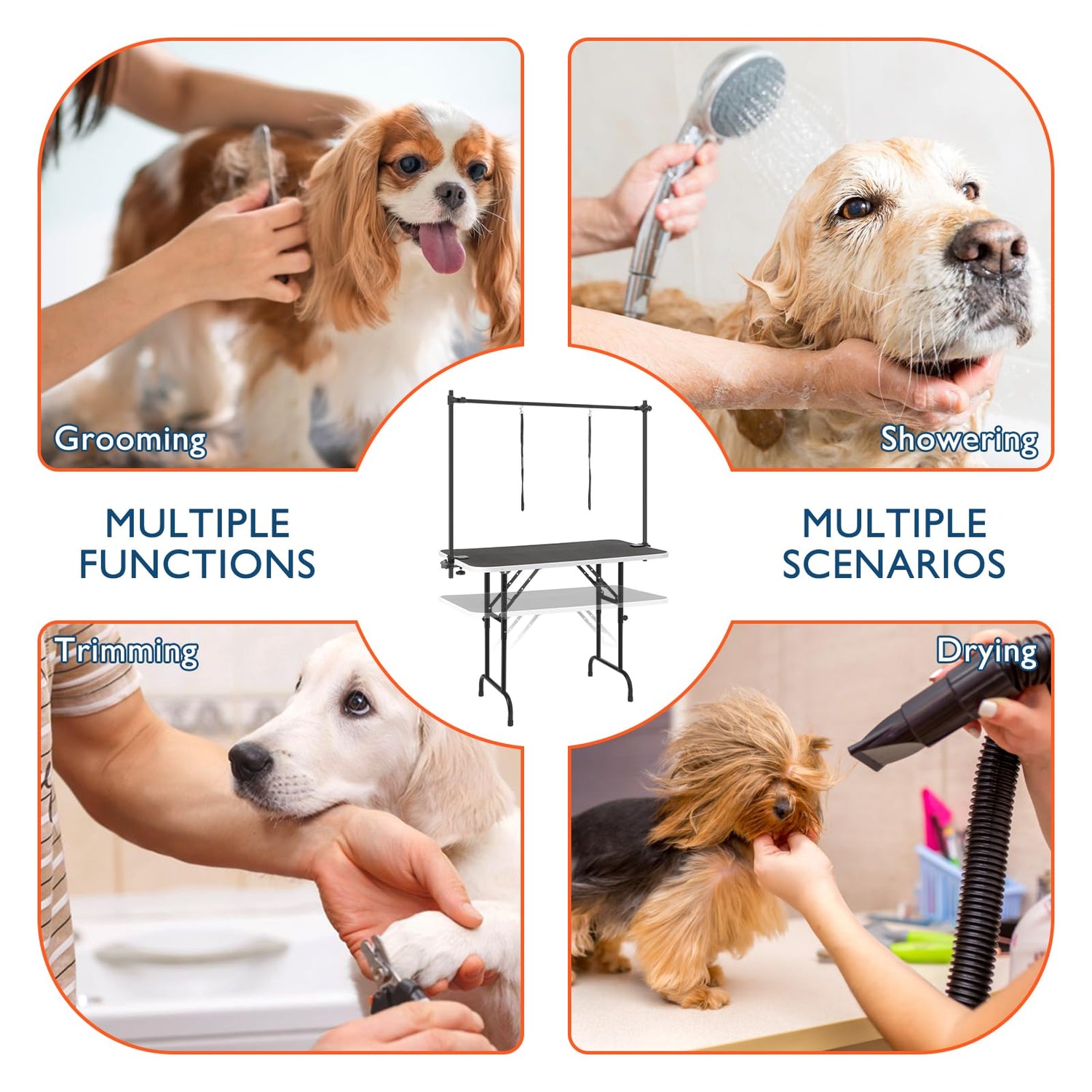 Grooming

Showering

MULTIPLE FUNCTIONS

MULTIPLE SCENARIOS

Trimming

Drying