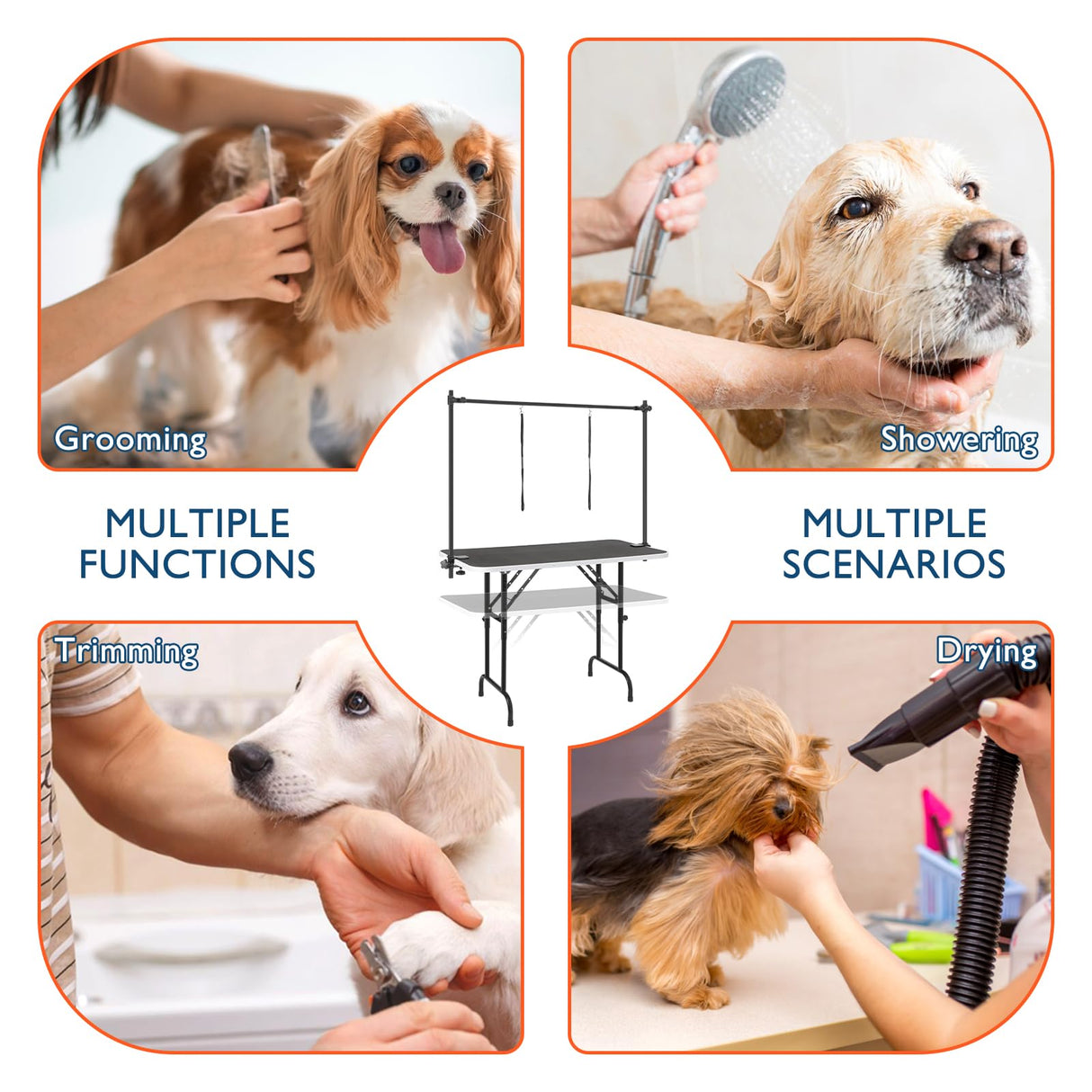 Grooming

Showering

MULTIPLE FUNCTIONS

MULTIPLE SCENARIOS

Trimming

Drying