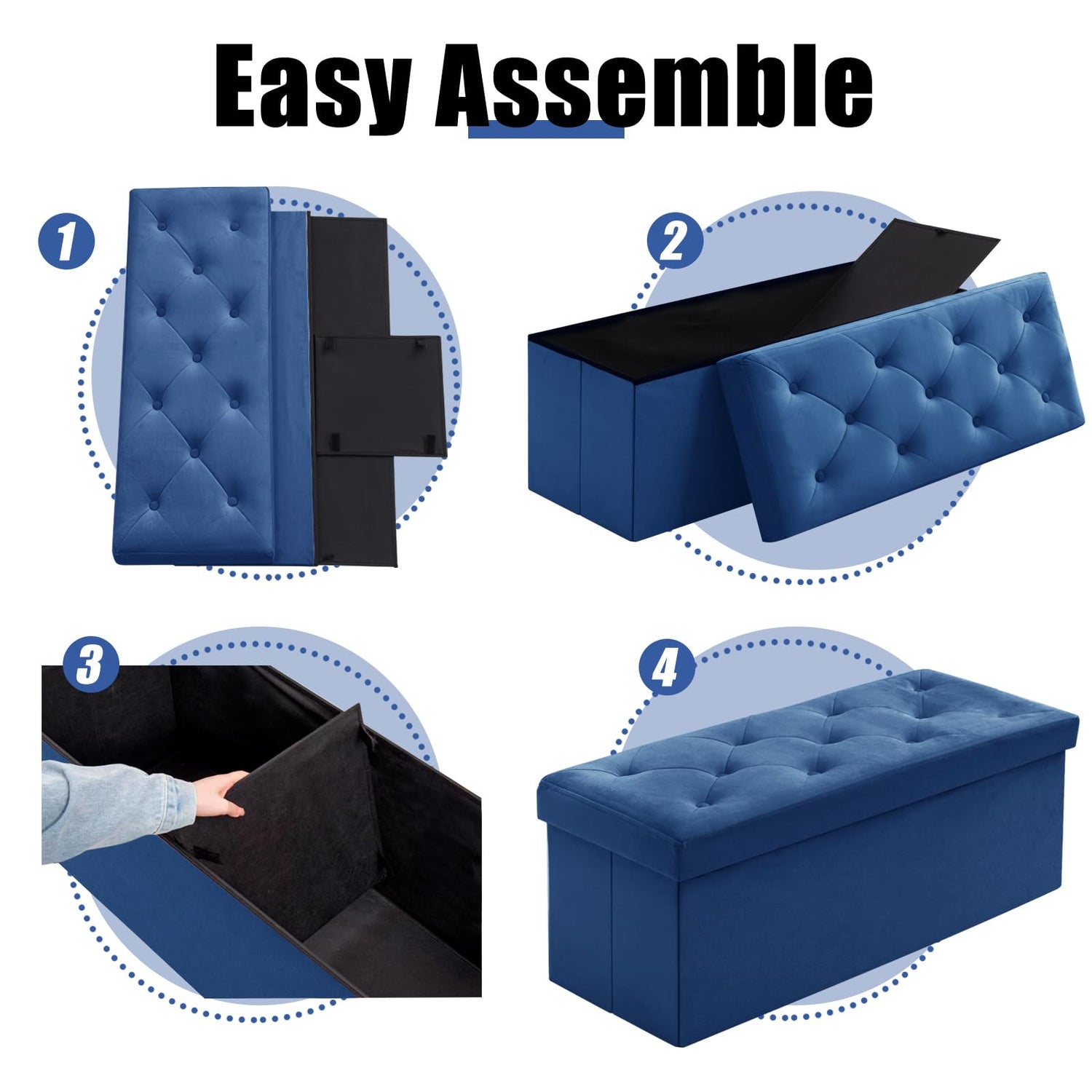 Easy Assemble

1

2

3

4