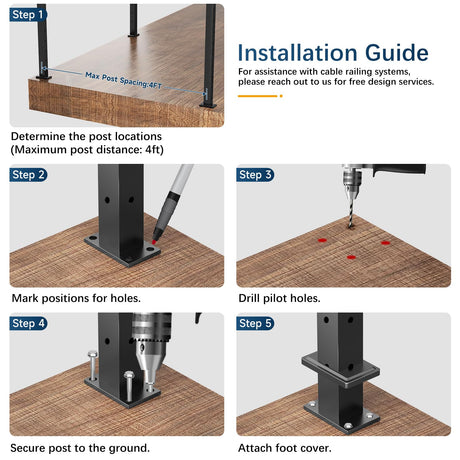 Step 1

Max Post Spacing:4FT

Installation Guide

For assistance with cable railing systems, please reach out to us for free design services.

Determine the post locations (Maximum post distance: 4ft)

Step 2

Mark positions for holes.

Step 3

Drill pilot holes.

Step 4

Secure post to the ground.

Step 5

Attach foot cover.