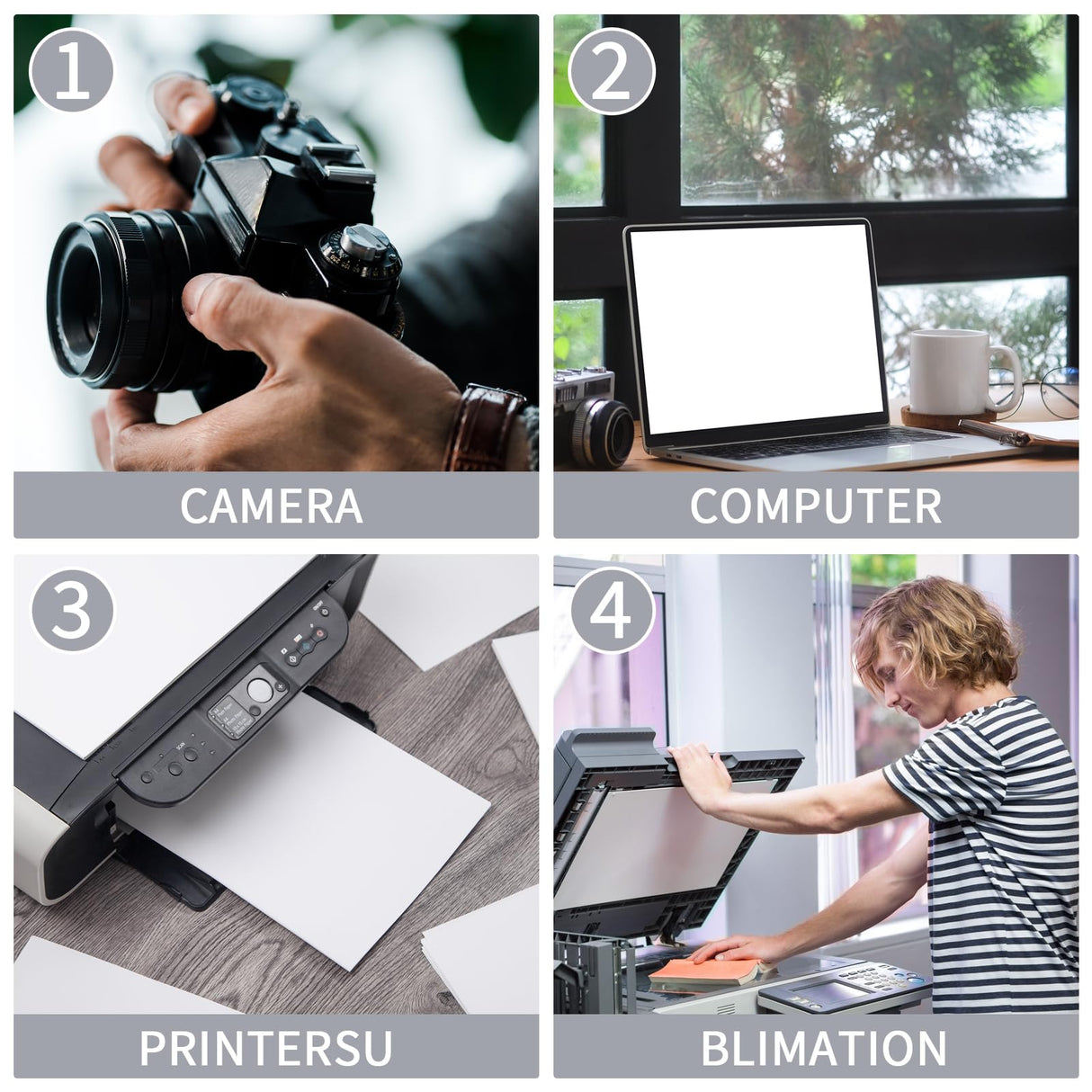 1

CAMERA

2

COMPUTER

3

PRINTERSU

4

BLIMATION