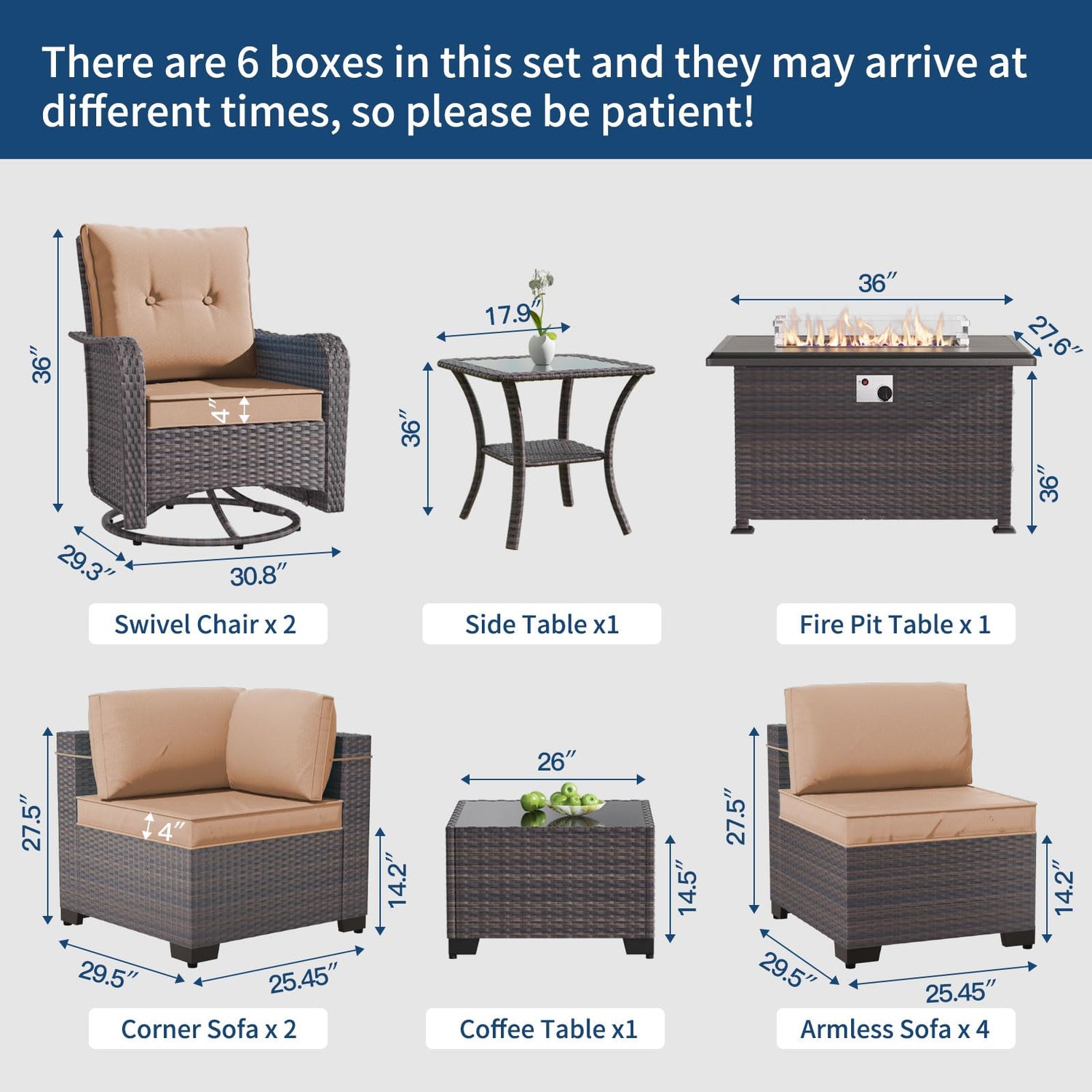 There are 6 boxes in this set and they may arrive at different times, so please be patient!

36″
4″
29.3″
30.8″
Swivel Chair x 2

17.9″
36″
Side Table x1

36″
27.6″
36″
Fire Pit Table x 1

27.5″
4″
14.2″
29.5″
25.45″
Corner Sofa x 2

26″
14.5″
Coffee Table x1

27.5″
14.2″
29.5″
25.45″
Armless Sofa x 4