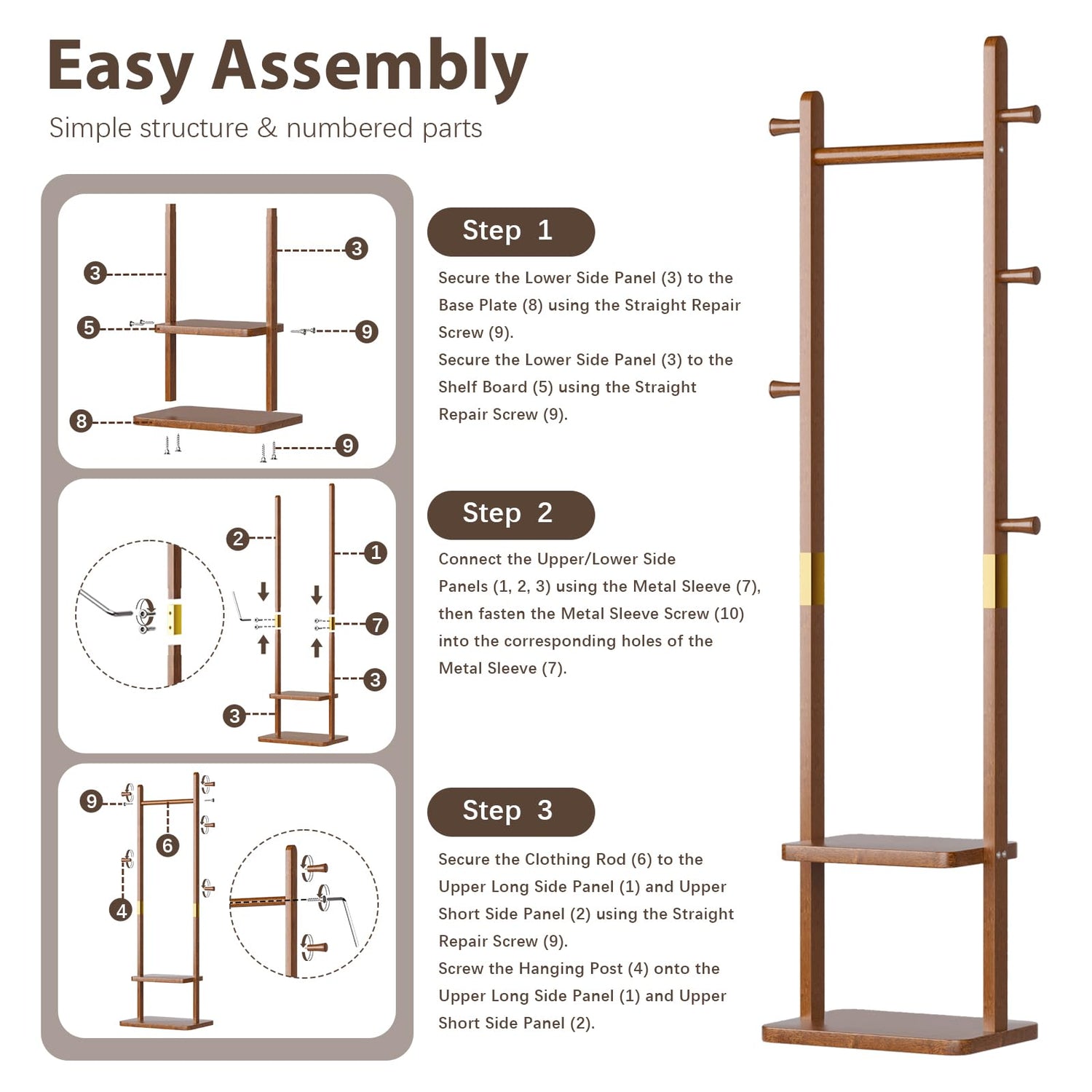 Easy Assembly

Simple structure & numbered parts

3
3
5
9
8
9

Step 1

Secure the Lower Side Panel (3) to the Base Plate (8) using the Straight Repair Screw (9).
Secure the Lower Side Panel (3) to the Shelf Board (5) using the Straight Repair Screw (9).

2
1
7
3
3

Step 2

Connect the Upper/Lower Side Panels (1, 2, 3) using the Metal Sleeve (7), then fasten the Metal Sleeve Screw (10) into the corresponding holes of the Metal Sleeve (7).

9
6
4

Step 3

Secure the Clothing Rod (6) to the Upper Long Side Panel (1) and Upper Short Side Panel (2) using the Straight Repair Screw (9).
Screw the Hanging Post (4) onto the Upper Long Side Panel (1) and Upper Short Side Panel (2).