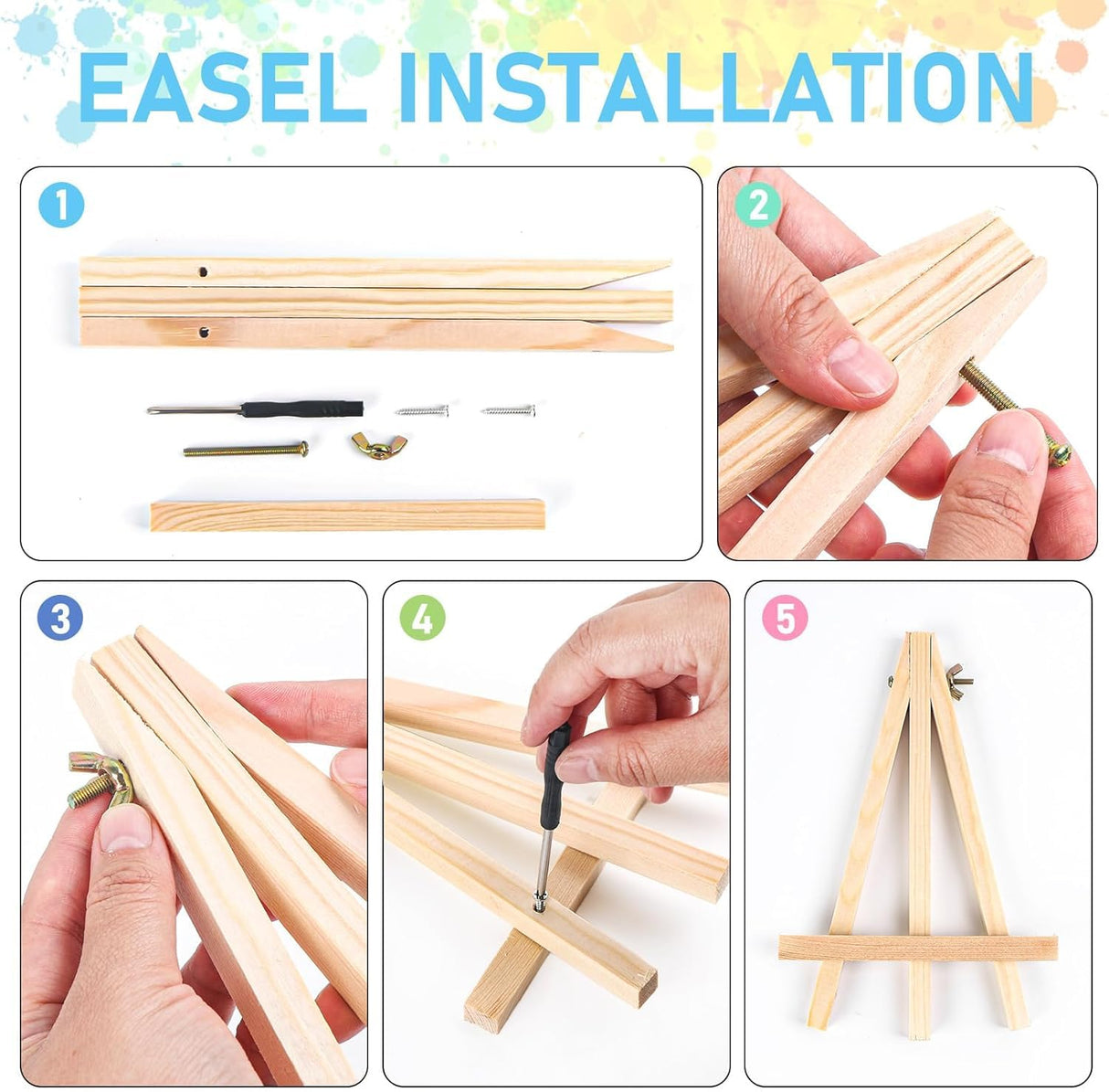 EASEL INSTALLATION

1

2

3

4

5