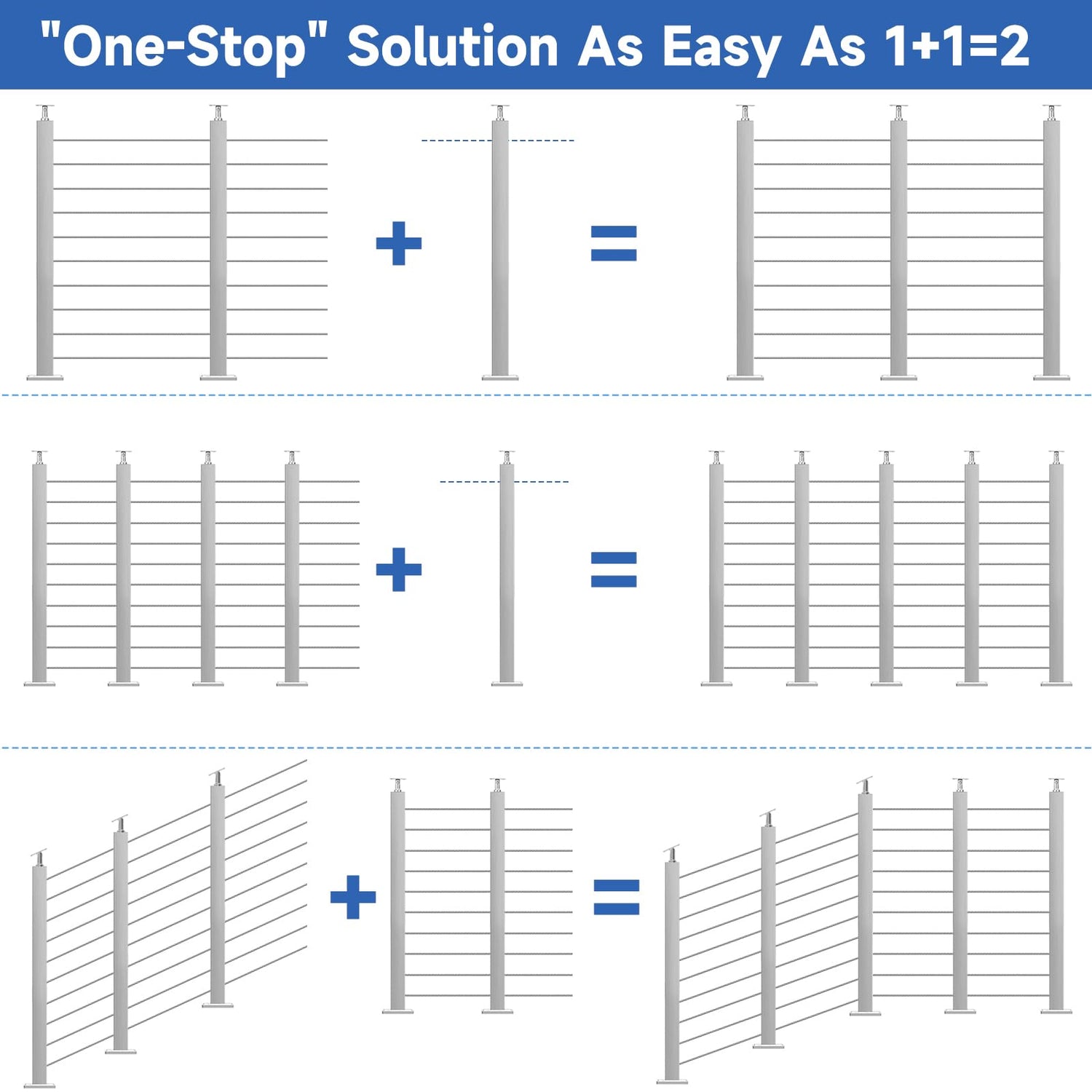 "One-Stop" Solution As Easy As 1+1=2

+ =

+ =

+ =