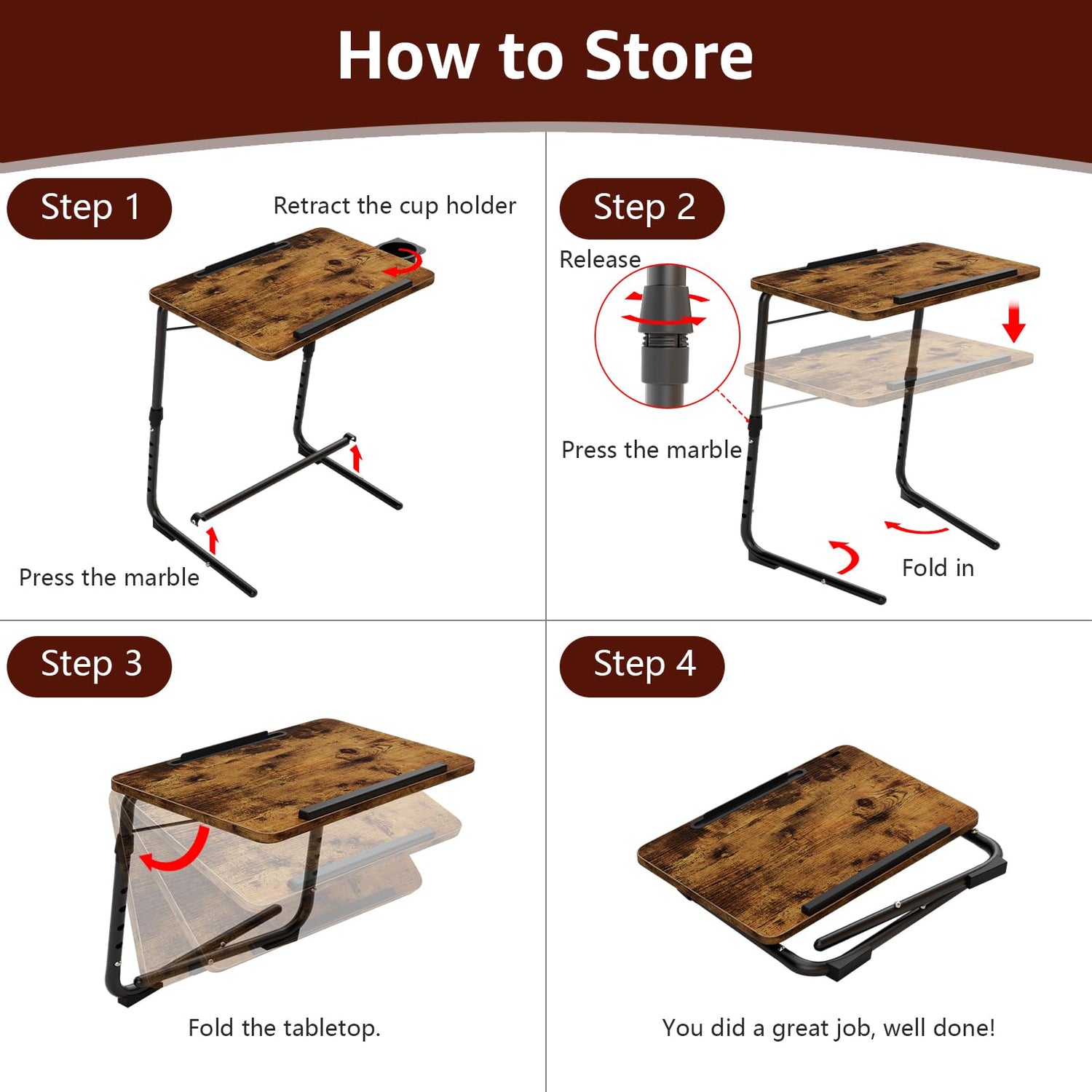 How to Store

Step 1

Retract the cup holder

Press the marble

Step 2

Release

Press the marble

Fold in

Step 3

Fold the tabletop.

Step 4

You did a great job, well done!