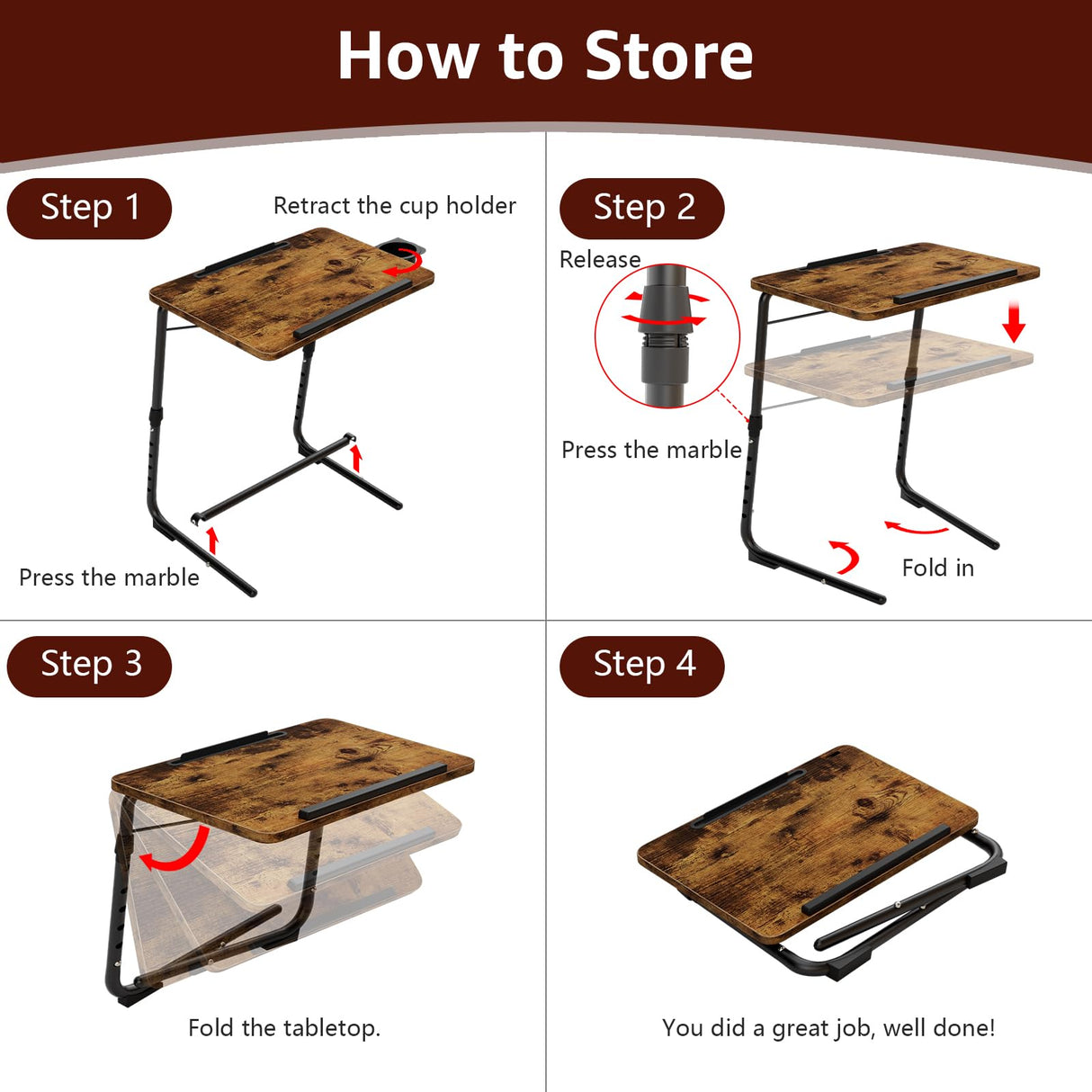 How to Store

Step 1

Retract the cup holder

Press the marble

Step 2

Release

Press the marble

Fold in

Step 3

Fold the tabletop.

Step 4

You did a great job, well done!