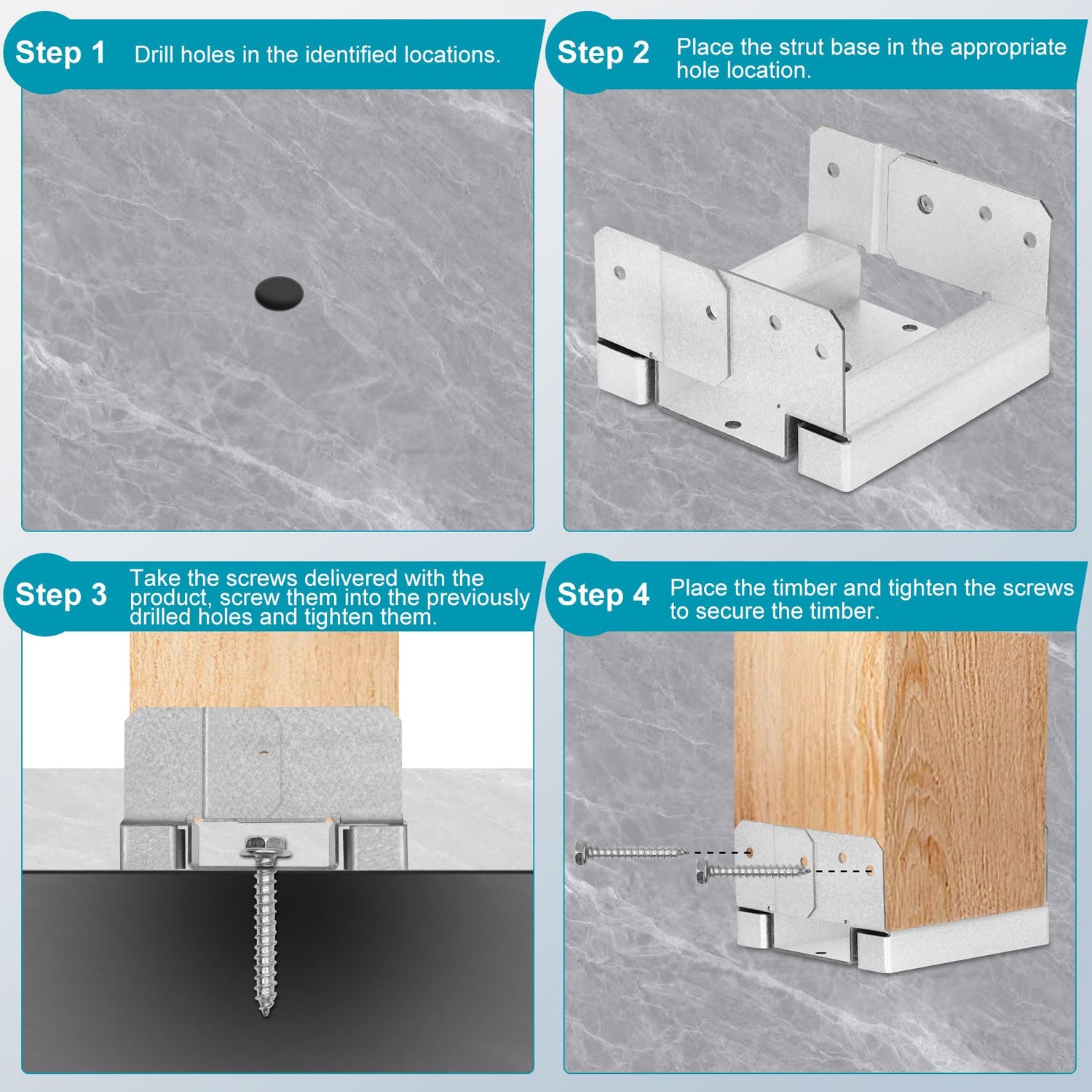 Step 1 Drill holes in the identified locations.

Step 2 Place the strut base in the appropriate hole location.

Step 3 Take the screws delivered with the product, screw them into the previously drilled holes and tighten them.

Step 4 Place the timber and tighten the screws to secure the timber.