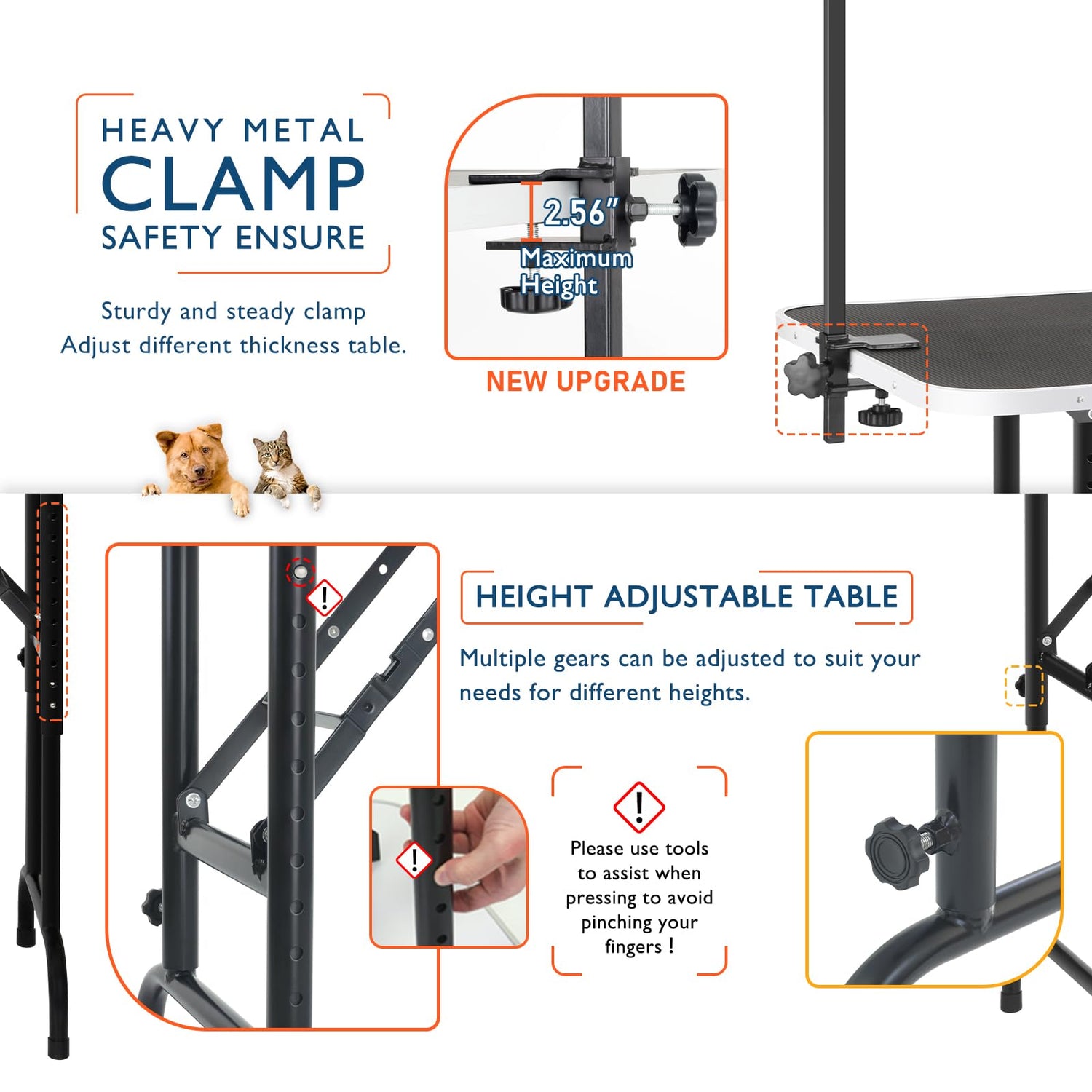 HEAVY METAL
CLAMP
SAFETY ENSURE

Sturdy and steady clamp
Adjust different thickness table.

2.56"
Maximum Height

NEW UPGRADE

HEIGHT ADJUSTABLE TABLE

Multiple gears can be adjusted to suit your needs for different heights.

Please use tools to assist when pressing to avoid pinching your fingers !