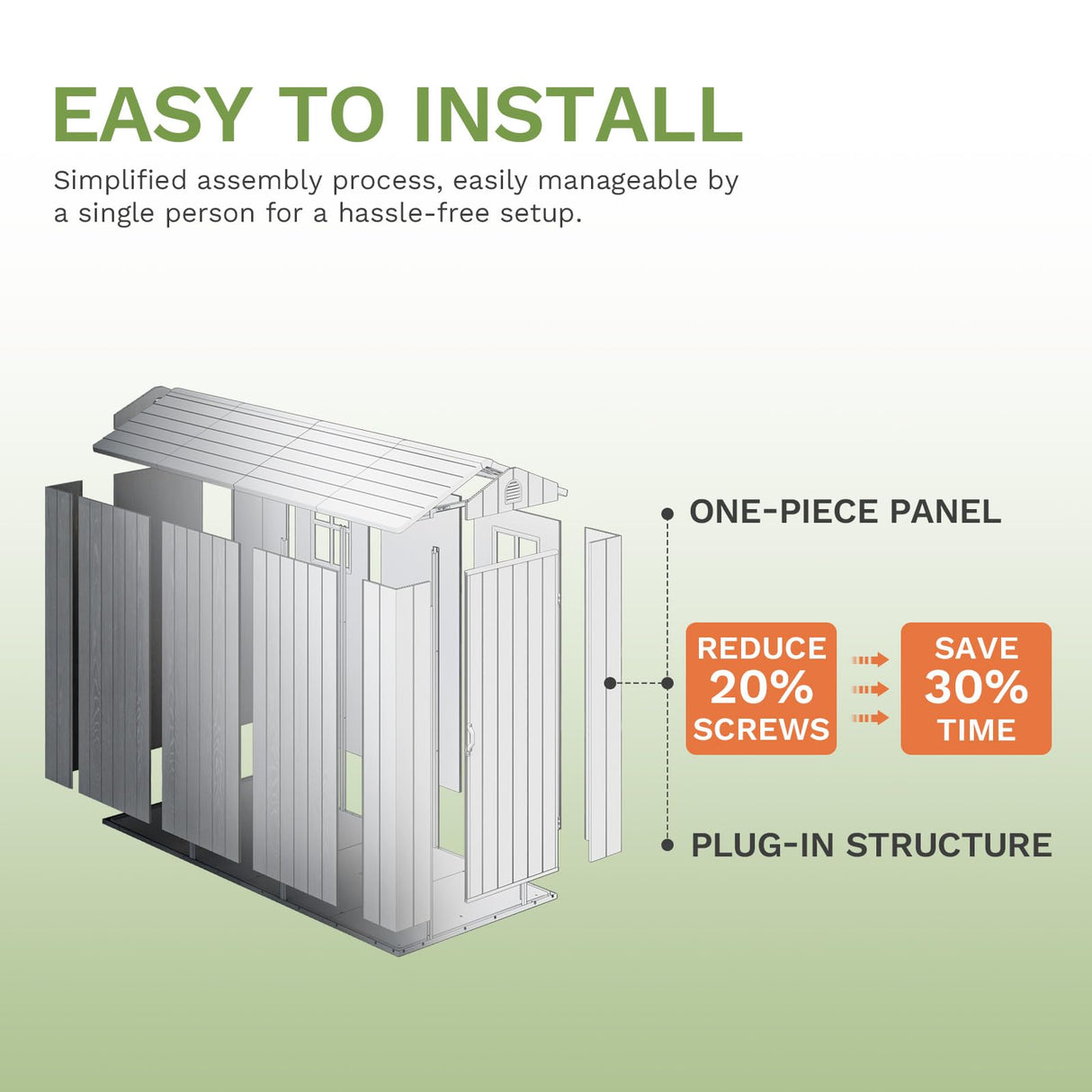 EASY TO INSTALL

Simplified assembly process, easily manageable by a single person for a hassle-free setup.

ONE-PIECE PANEL

REDUCE 20% SCREWS

SAVE 30% TIME

PLUG-IN STRUCTURE