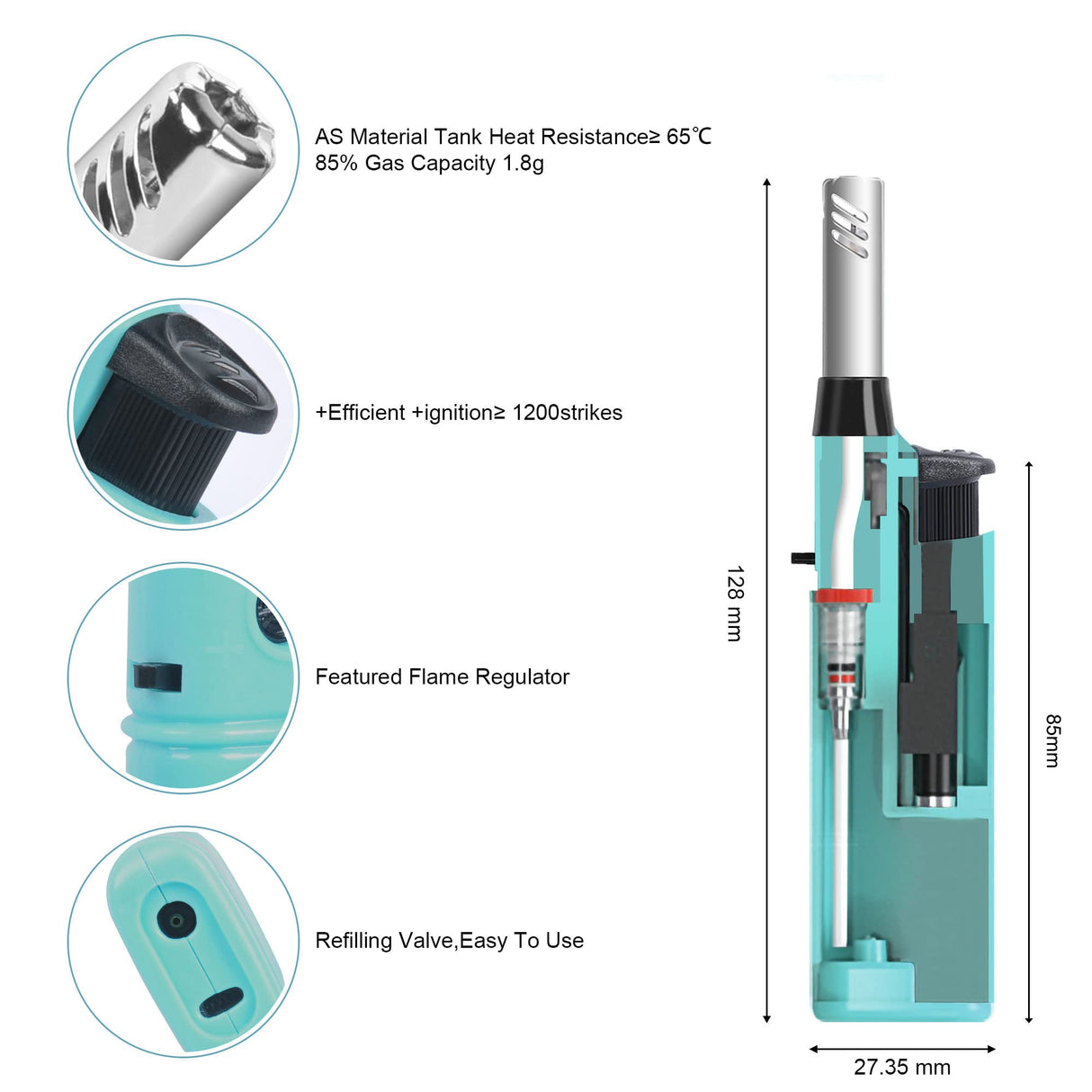 AS Material Tank Heat Resistance≥ 65℃
85% Gas Capacity 1.8g

+Efficient +ignition≥ 1200strikes

Featured Flame Regulator

Refilling Valve,Easy To Use

128 mm

85mm

27.35 mm