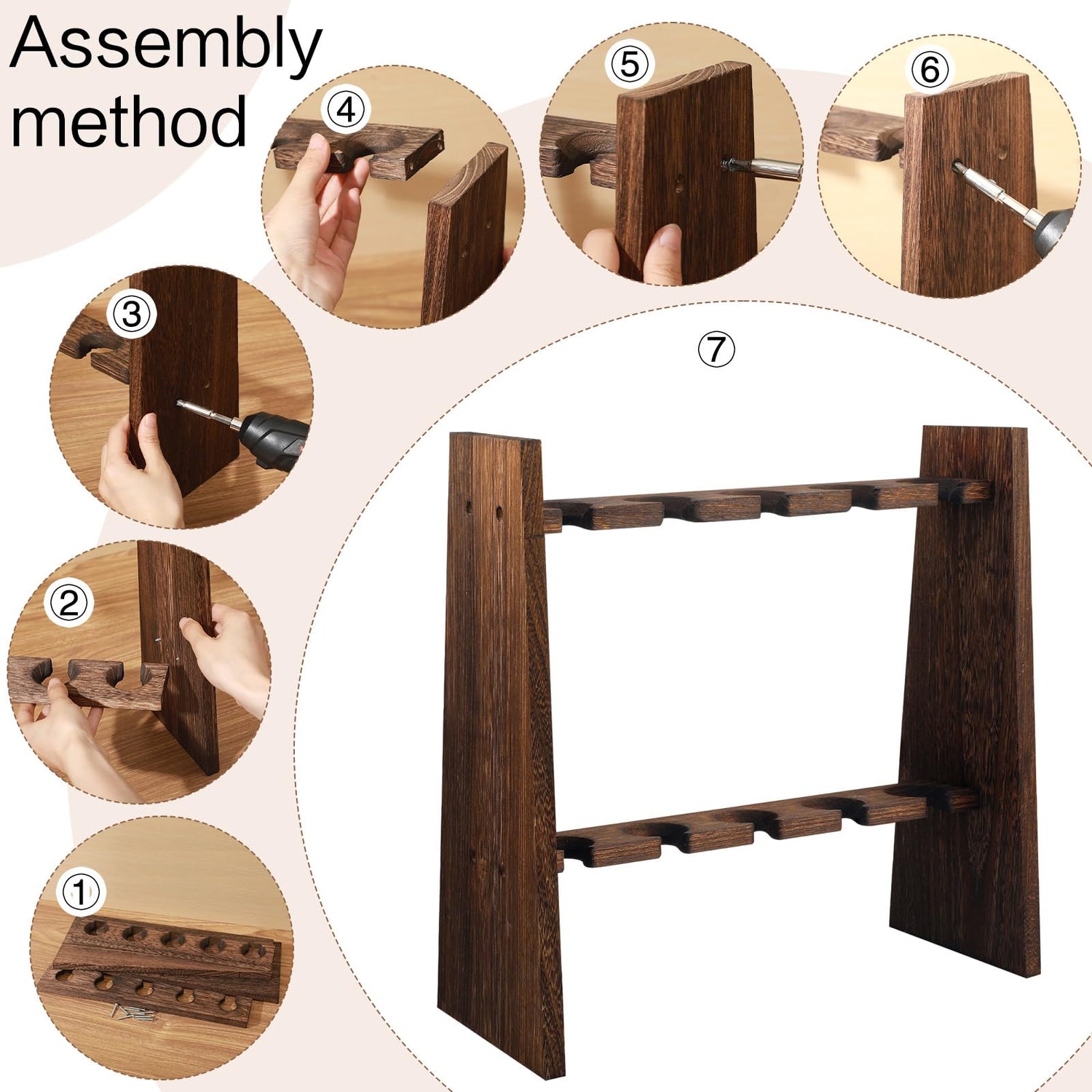 Assembly method

④

⑤

⑥

③

⑦

②

①