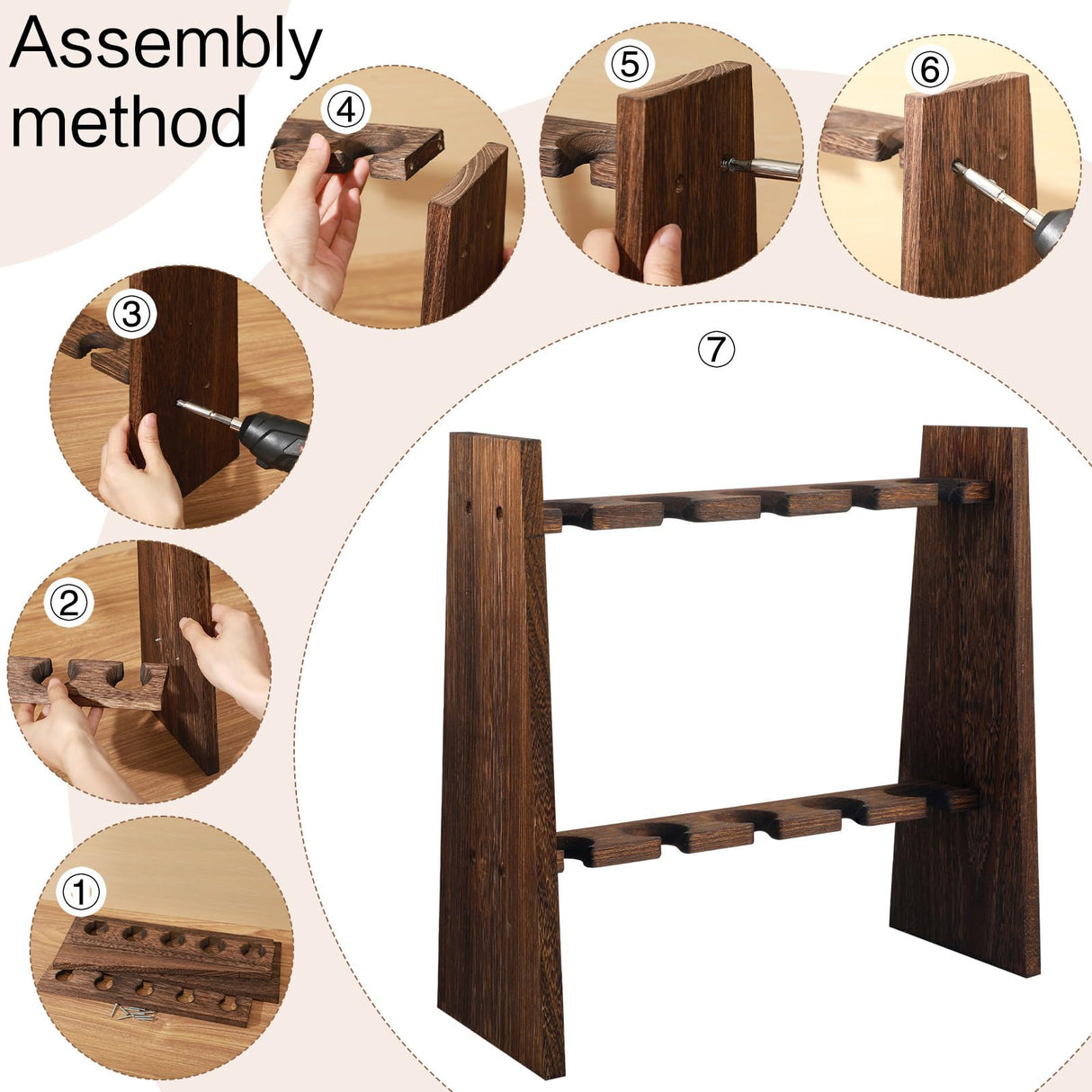 Assembly method

④

⑤

⑥

③

⑦

②

①