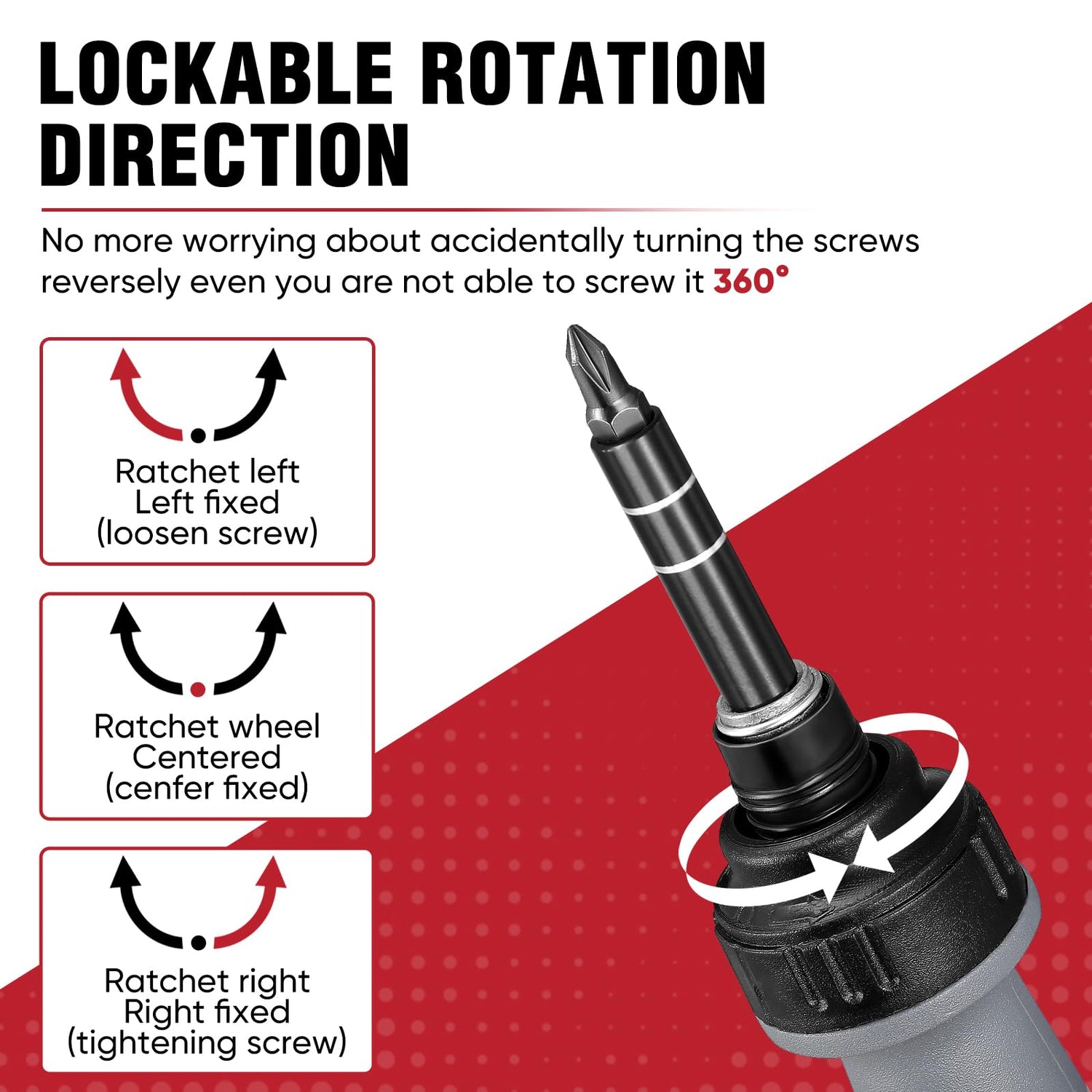 LOCKABLE ROTATION DIRECTION

No more worrying about accidentally turning the screws reversely even you are not able to screw it 360°

Ratchet left
Left fixed
(loosen screw)

Ratchet wheel
Centered
(cenfer fixed)

Ratchet right
Right fixed
(tightening screw)