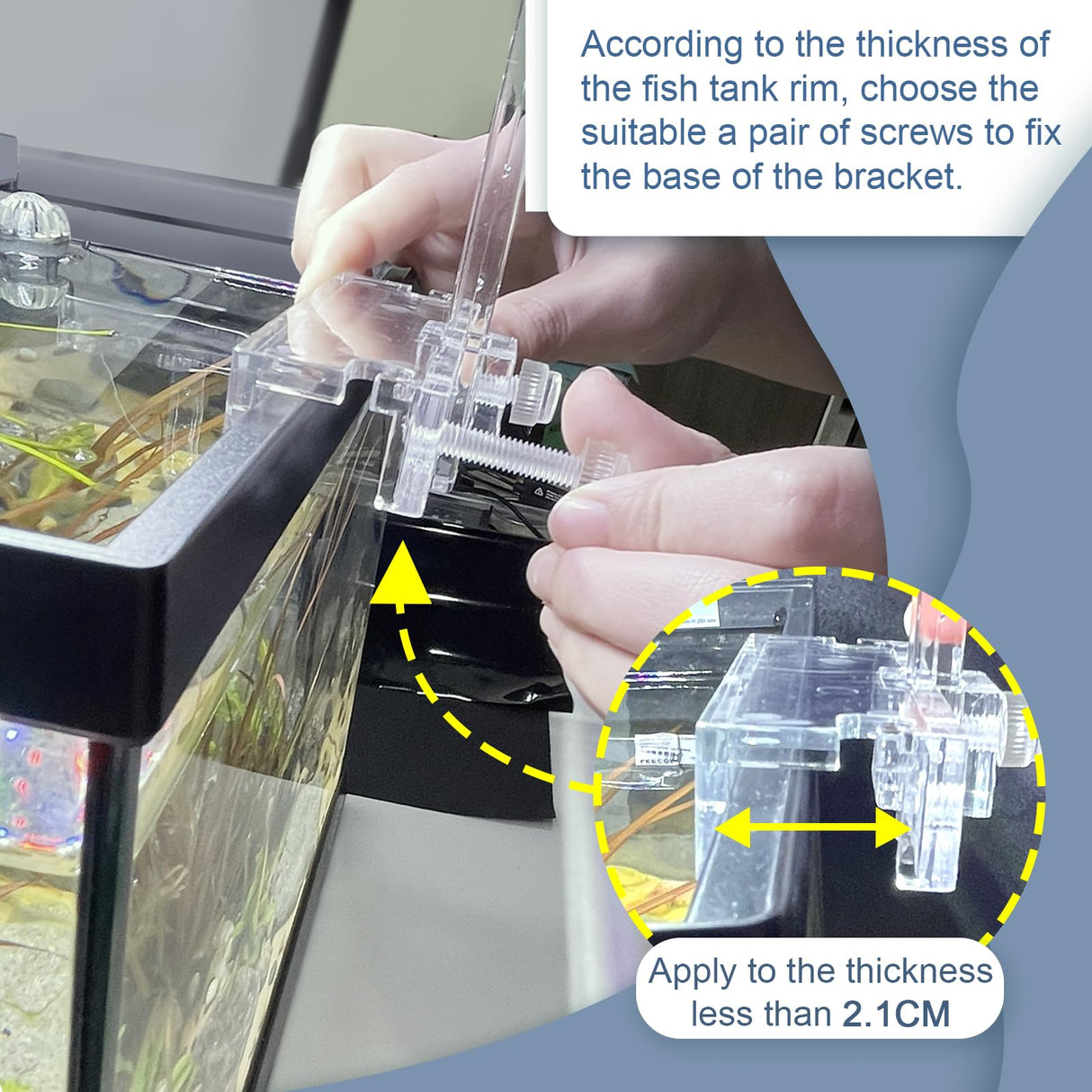 According to the thickness of the fish tank rim, choose the suitable a pair of screws to fix the base of the bracket.

Apply to the thickness less than 2.1CM