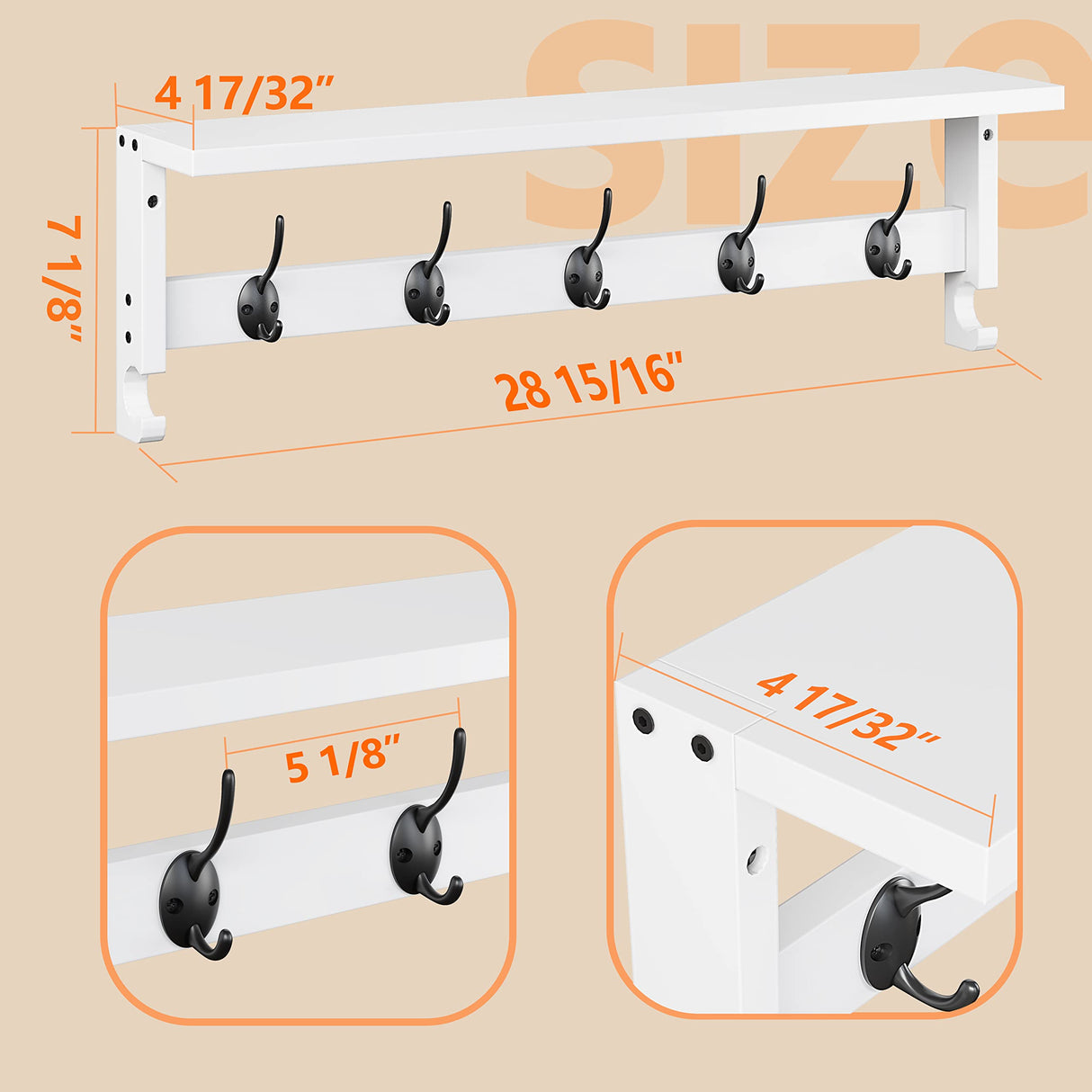 SIZE

4 17/32"

7 1/8"

28 15/16"

5 1/8"

4 17/32"