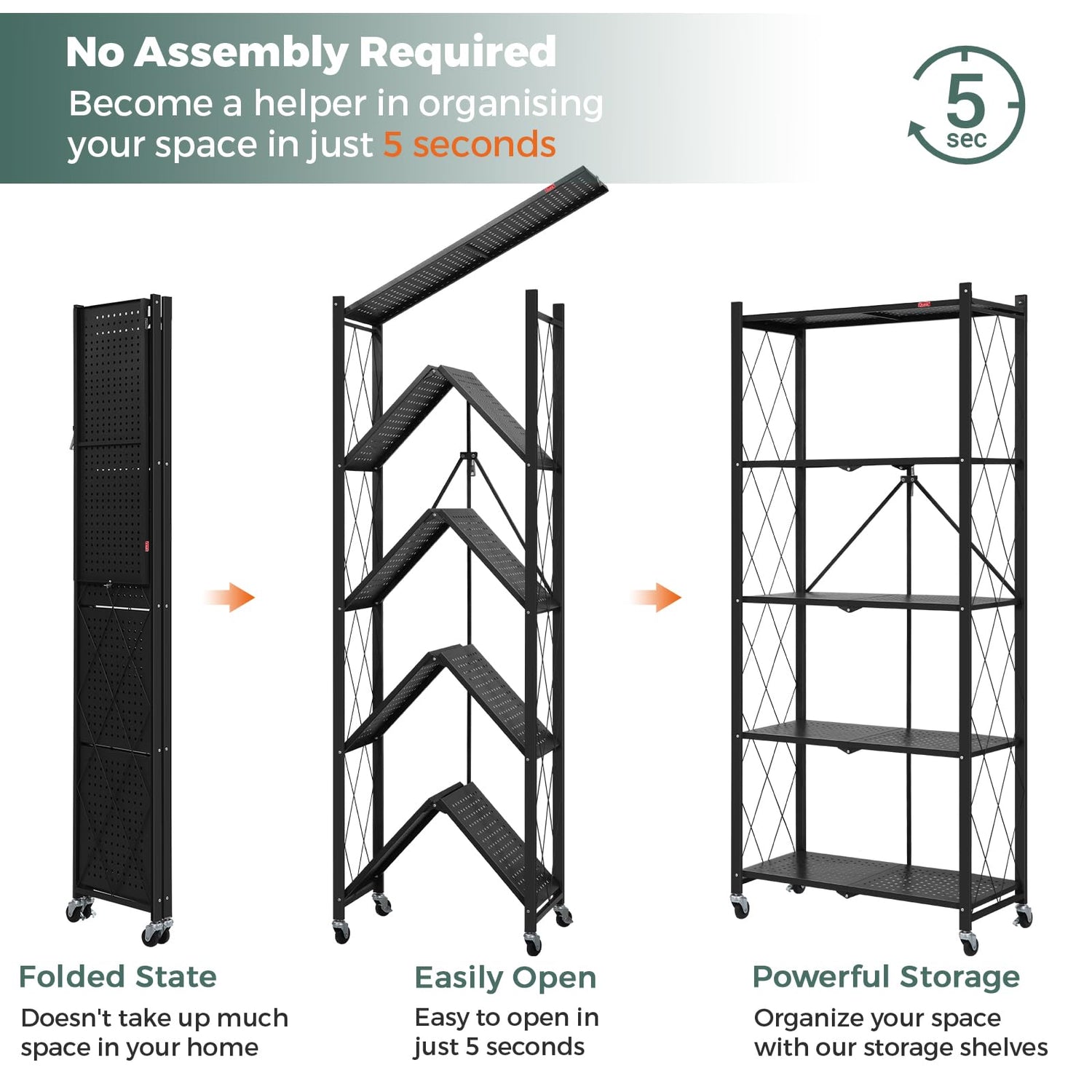 No Assembly Required
Become a helper in organising your space in just 5 seconds

5 sec

Folded State
Doesn't take up much space in your home

Easily Open
Easy to open in just 5 seconds

Powerful Storage
Organize your space with our storage shelves