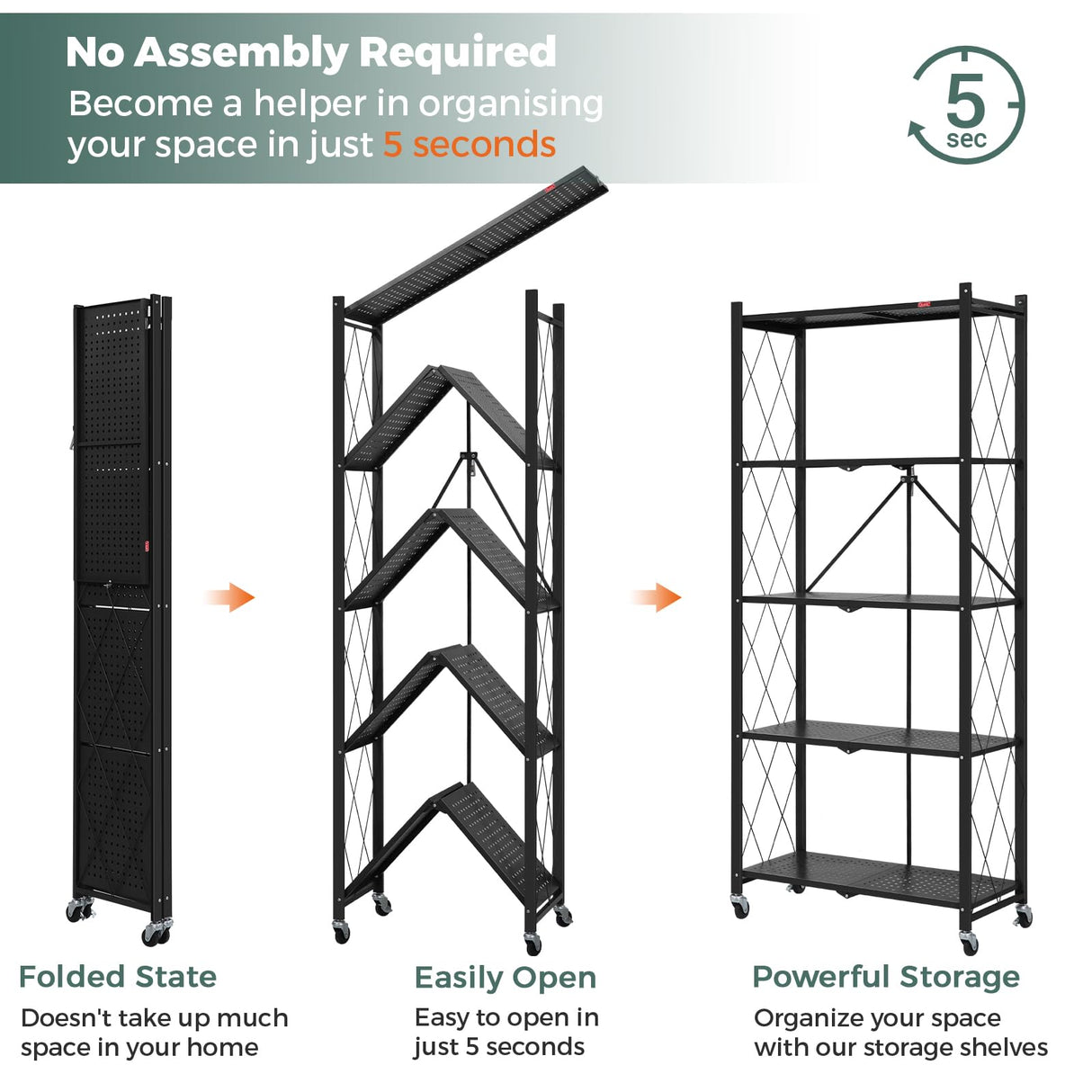 No Assembly Required
Become a helper in organising your space in just 5 seconds

5 sec

Folded State
Doesn't take up much space in your home

Easily Open
Easy to open in just 5 seconds

Powerful Storage
Organize your space with our storage shelves