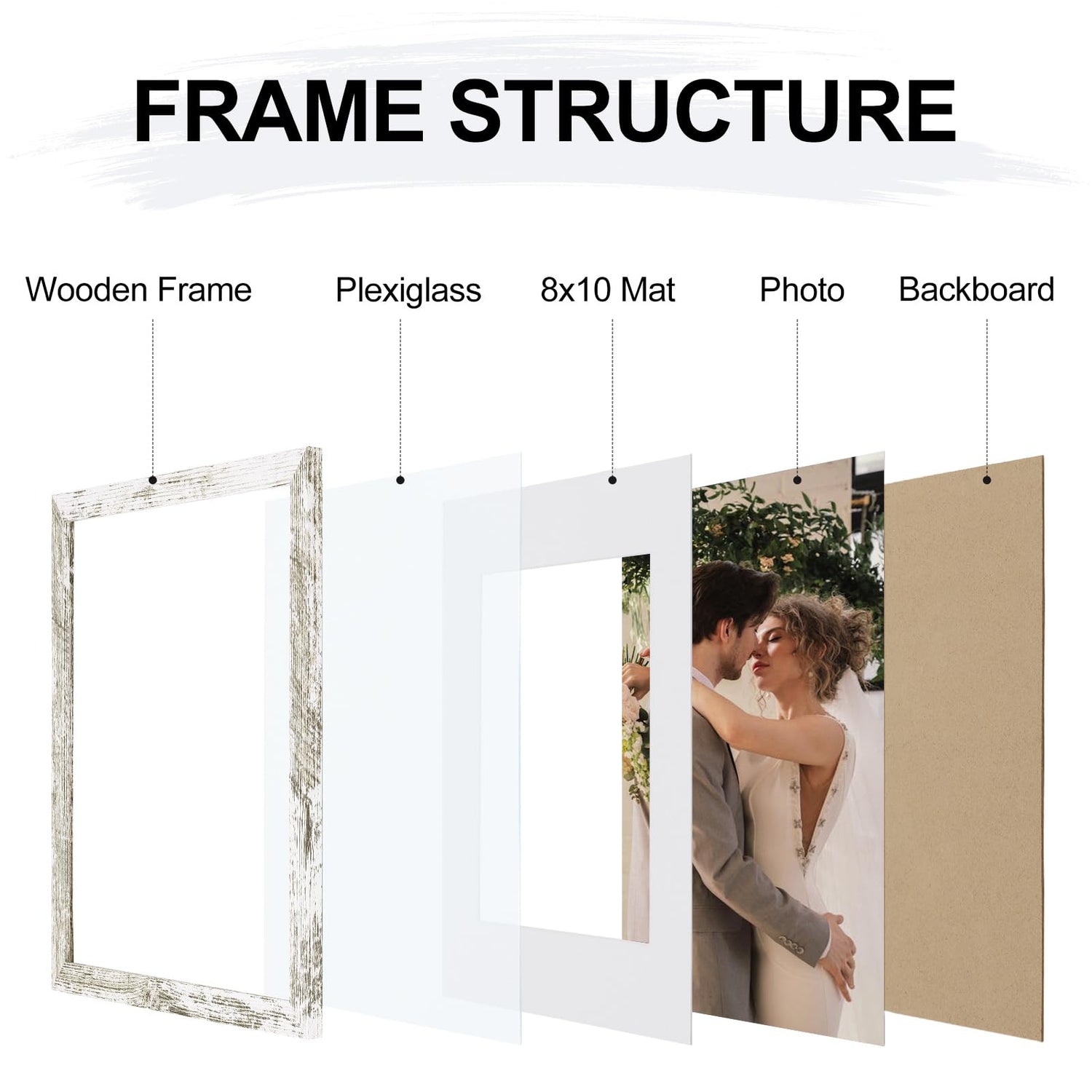 FRAME STRUCTURE

Wooden Frame

Plexiglass

8x10 Mat

Photo

Backboard