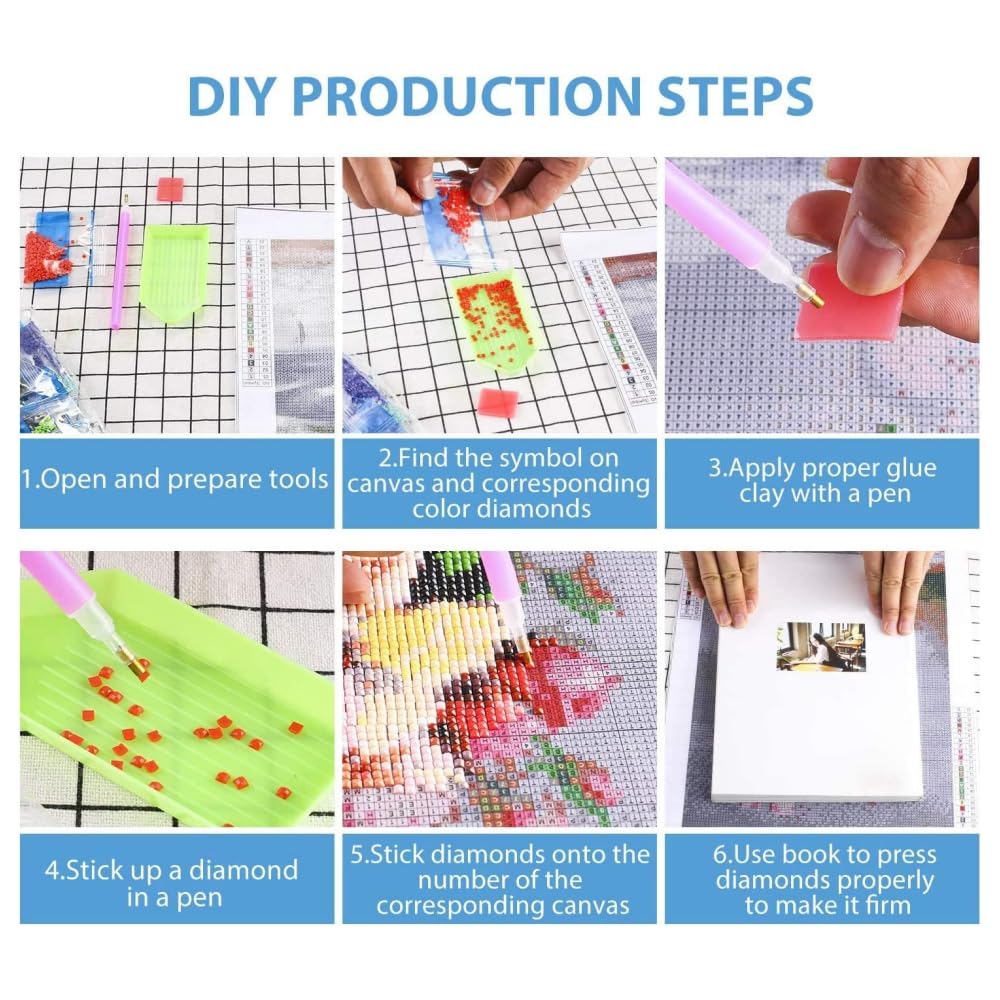 DIY PRODUCTION STEPS

1.Open and prepare tools

2.Find the symbol on canvas and corresponding color diamonds

3.Apply proper glue clay with a pen

4.Stick up a diamond in a pen

5.Stick diamonds onto the number of the corresponding canvas

6.Use book to press diamonds properly to make it firm