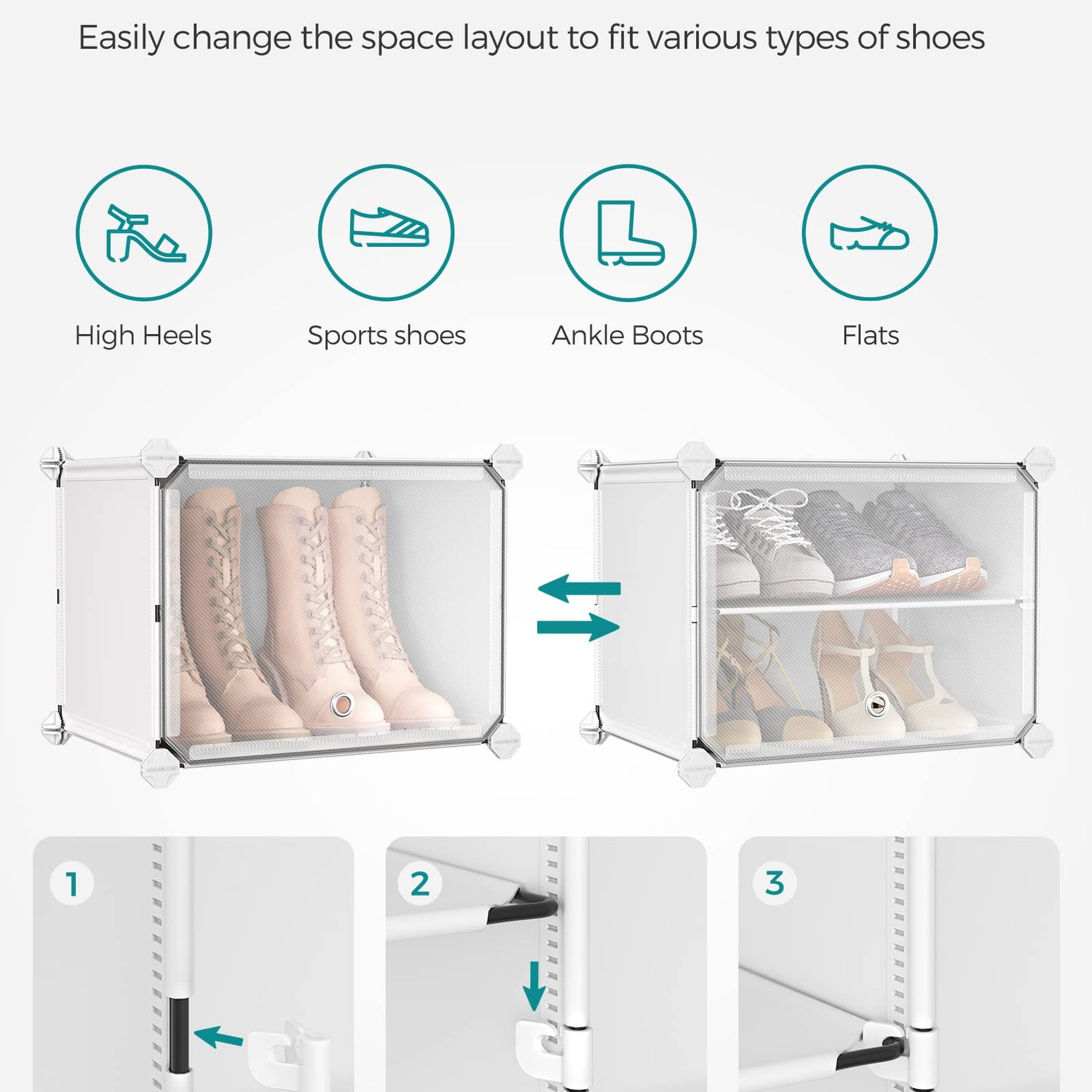 Easily change the space layout to fit various types of shoes

High Heels

Sports shoes

Ankle Boots

Flats

1

2

3