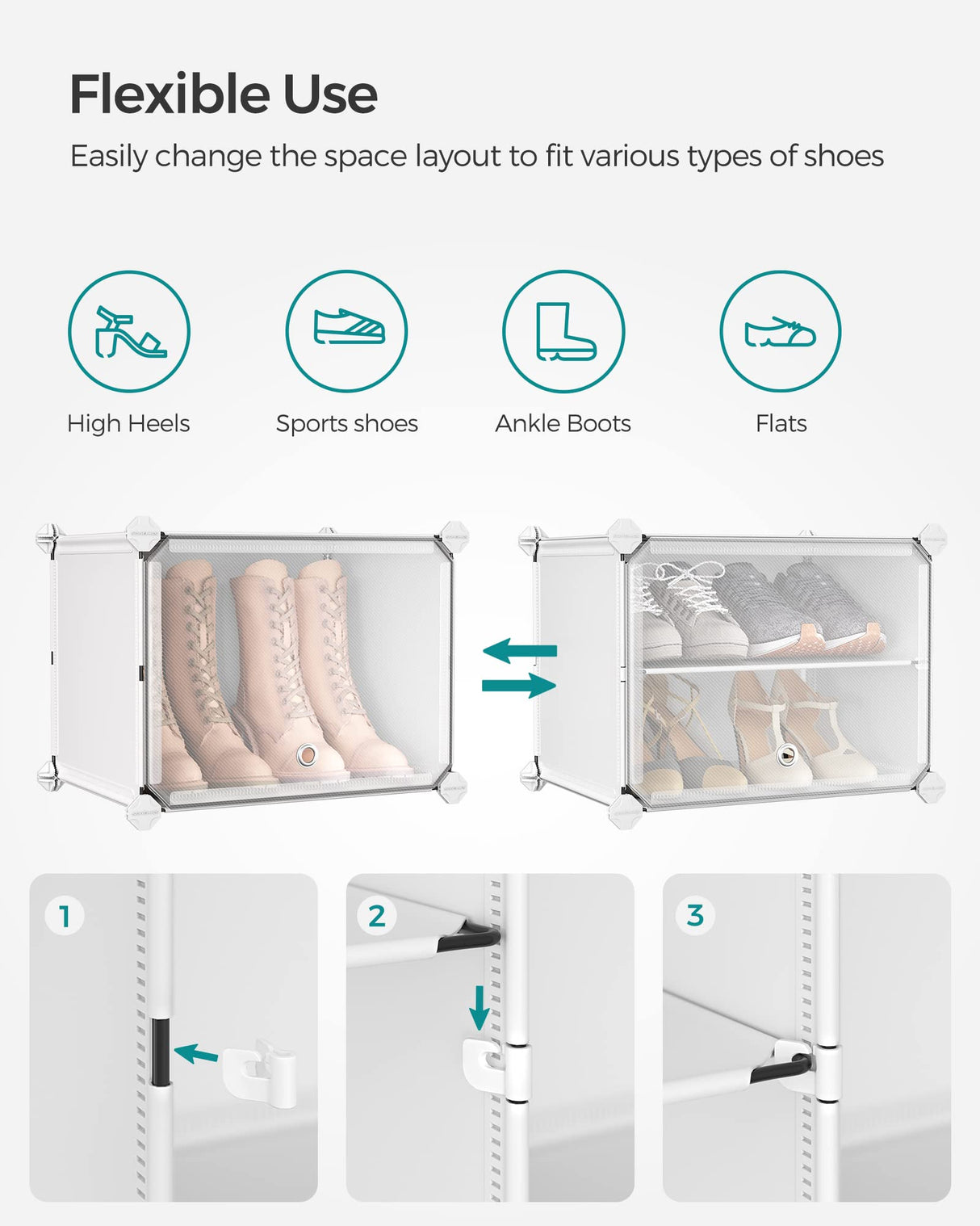 Flexible Use

Easily change the space layout to fit various types of shoes

High Heels

Sports shoes

Ankle Boots

Flats

1

2

3