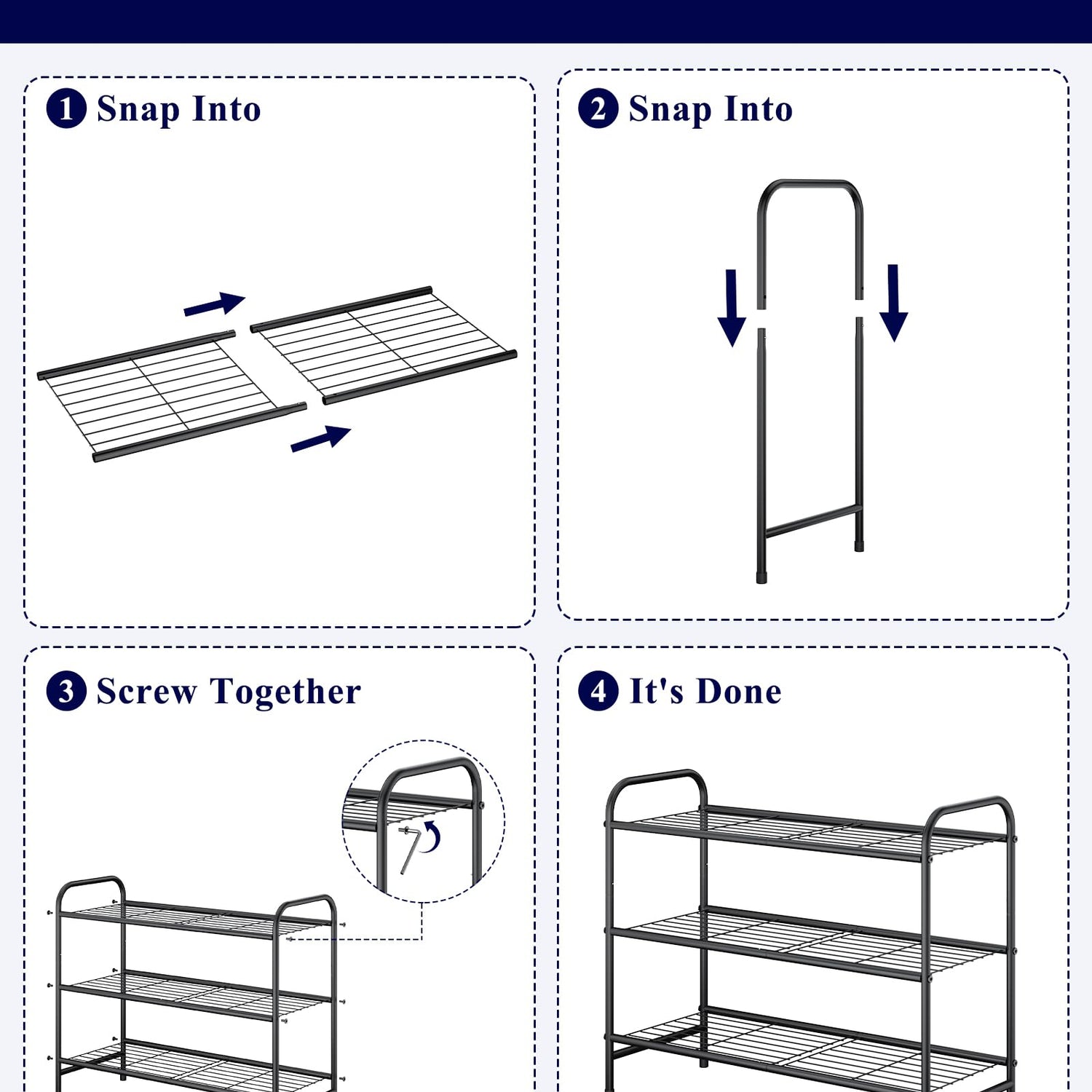 1 Snap Into

2 Snap Into

3 Screw Together

4 It's Done