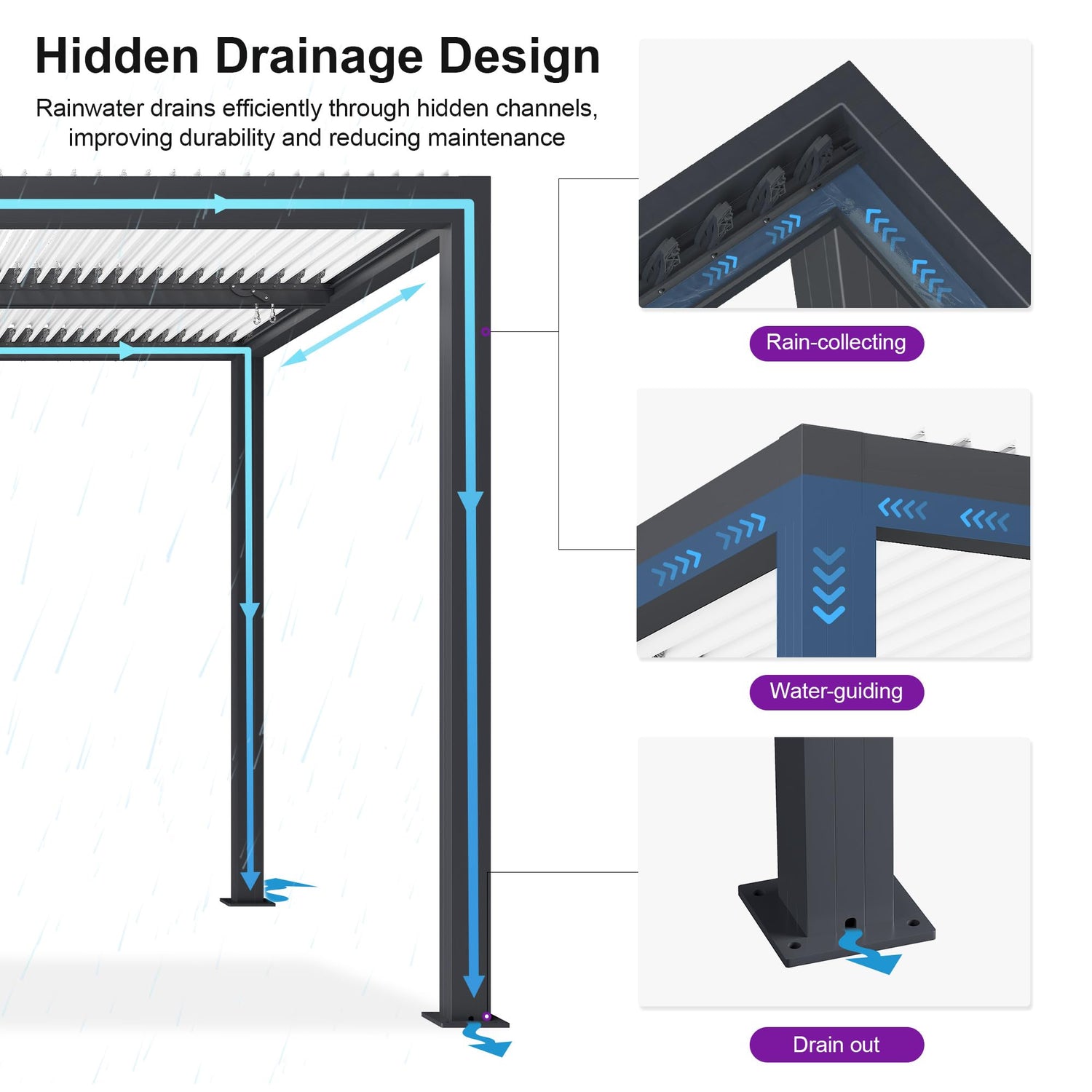 Hidden Drainage Design

Rainwater drains efficiently through hidden channels, improving durability and reducing maintenance

Rain-collecting

Water-guiding

Drain out