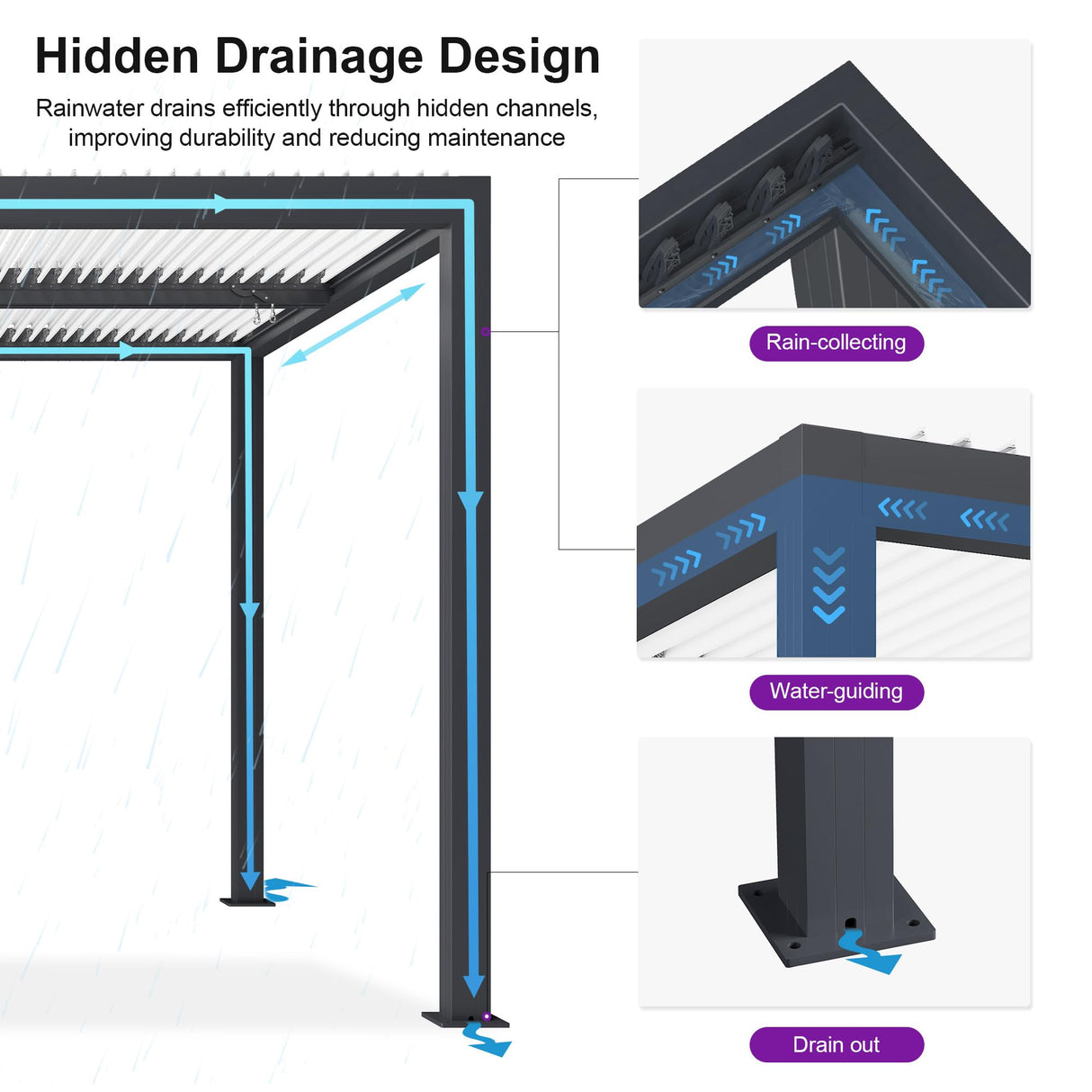 Hidden Drainage Design

Rainwater drains efficiently through hidden channels, improving durability and reducing maintenance

Rain-collecting

Water-guiding

Drain out