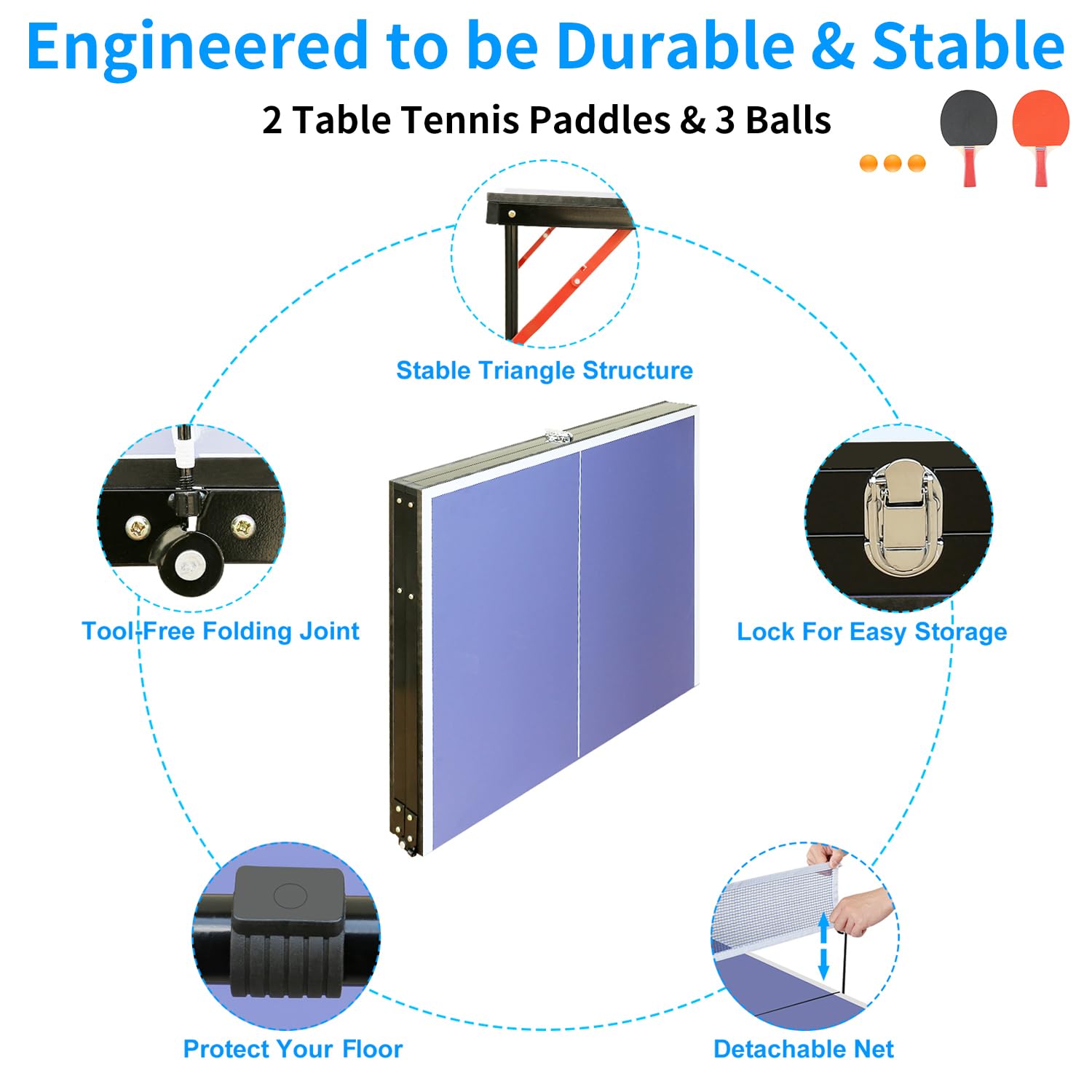 Engineered to be Durable & Stable

2 Table Tennis Paddles & 3 Balls

Stable Triangle Structure

Tool-Free Folding Joint

Lock For Easy Storage

Protect Your Floor

Detachable Net