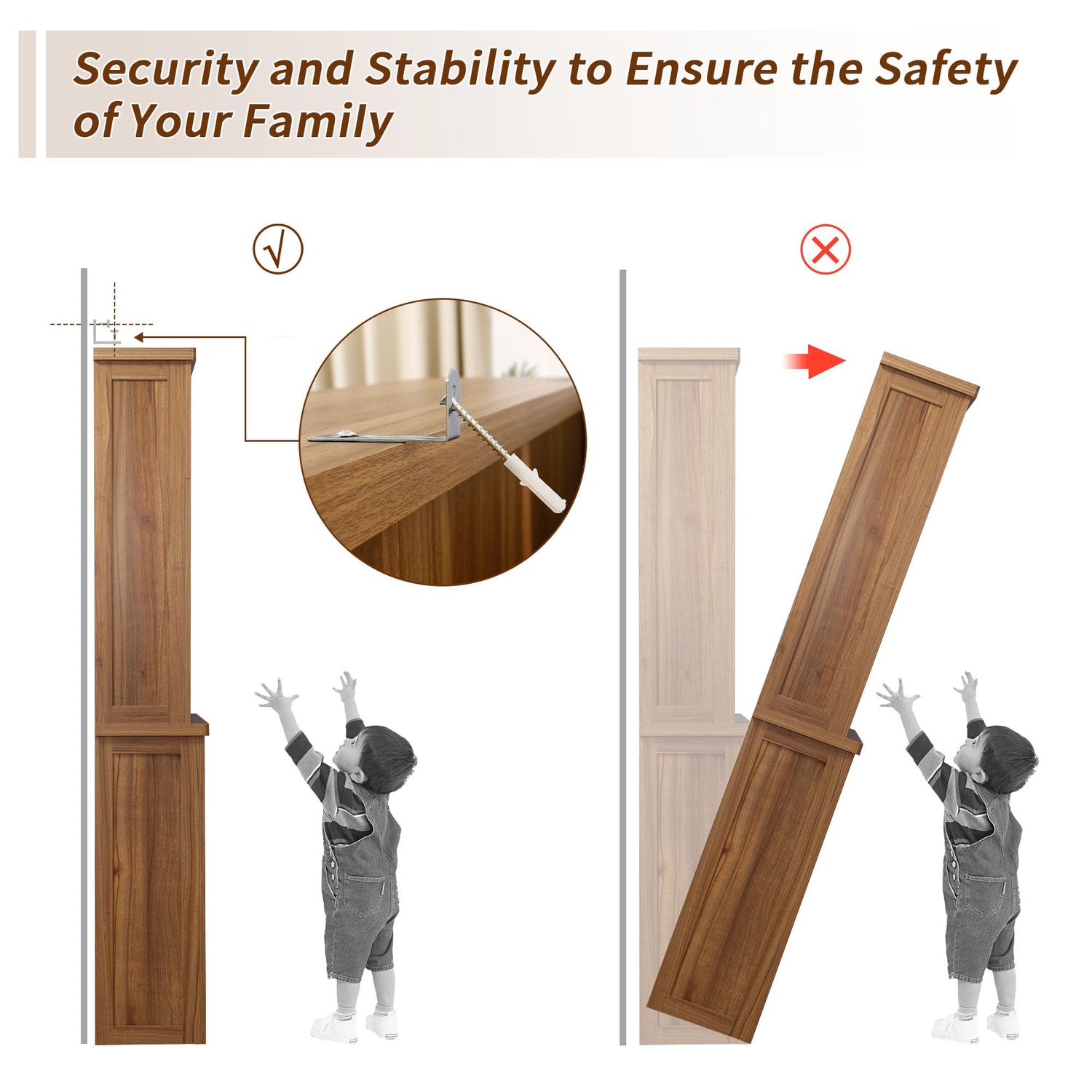 Security and Stability to Ensure the Safety of Your Family

√

×