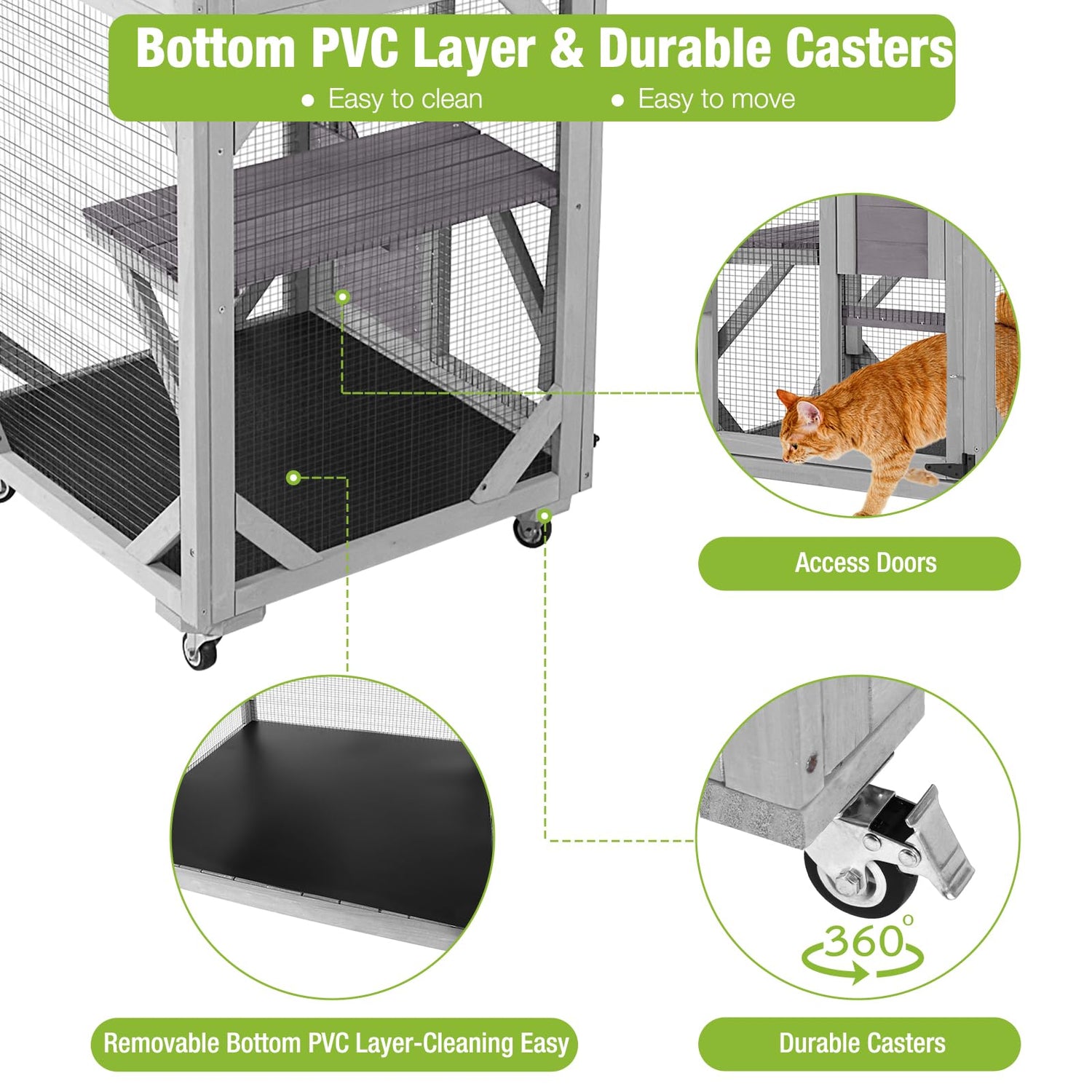 Bottom PVC Layer & Durable Casters

● Easy to clean ● Easy to move

Access Doors

360°

Removable Bottom PVC Layer-Cleaning Easy

Durable Casters