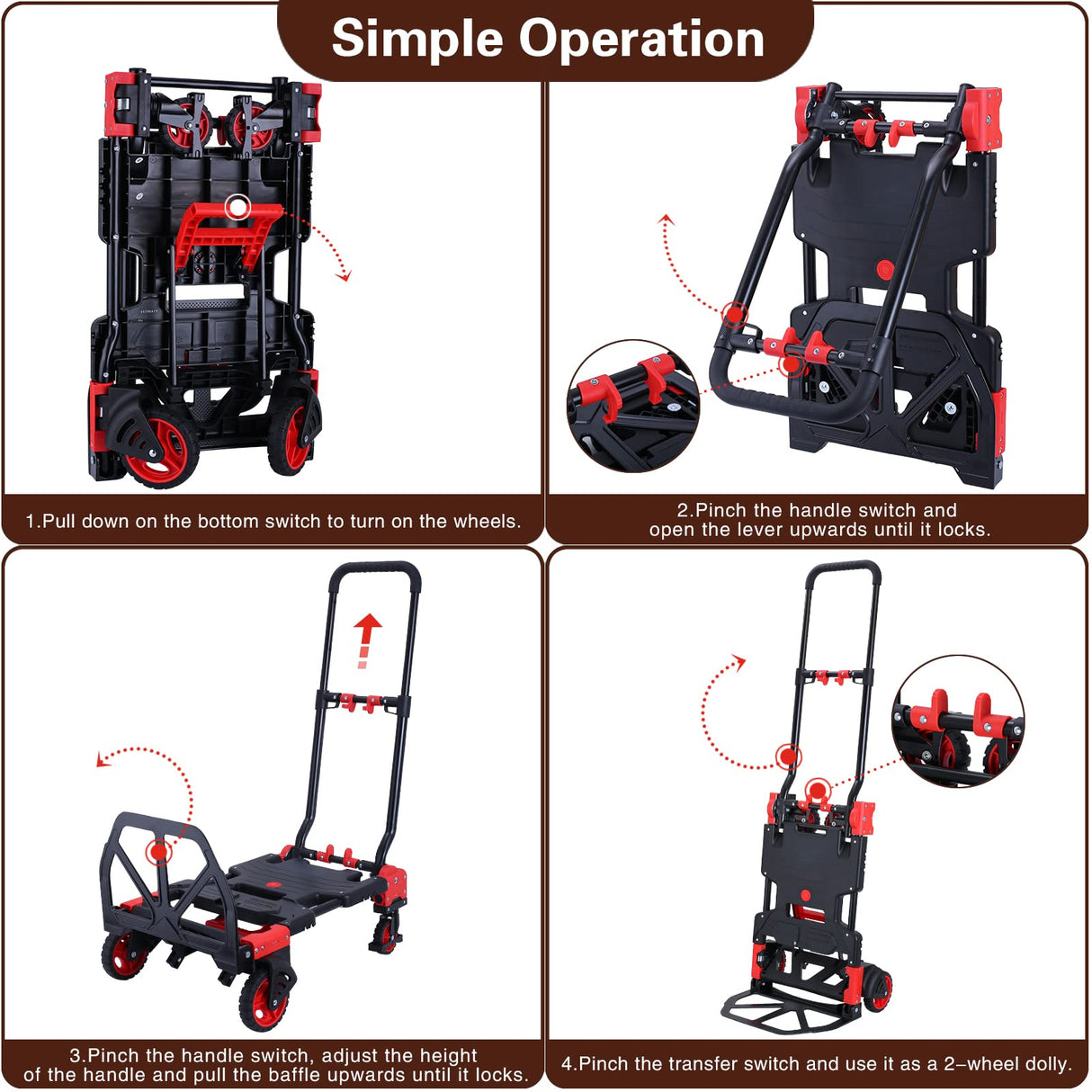 Simple Operation

1.Pull down on the bottom switch to turn on the wheels.

2.Pinch the handle switch and open the lever upwards until it locks.

3.Pinch the handle switch, adjust the height of the handle and pull the baffle upwards until it locks.

4.Pinch the transfer switch and use it as a 2-wheel dolly.