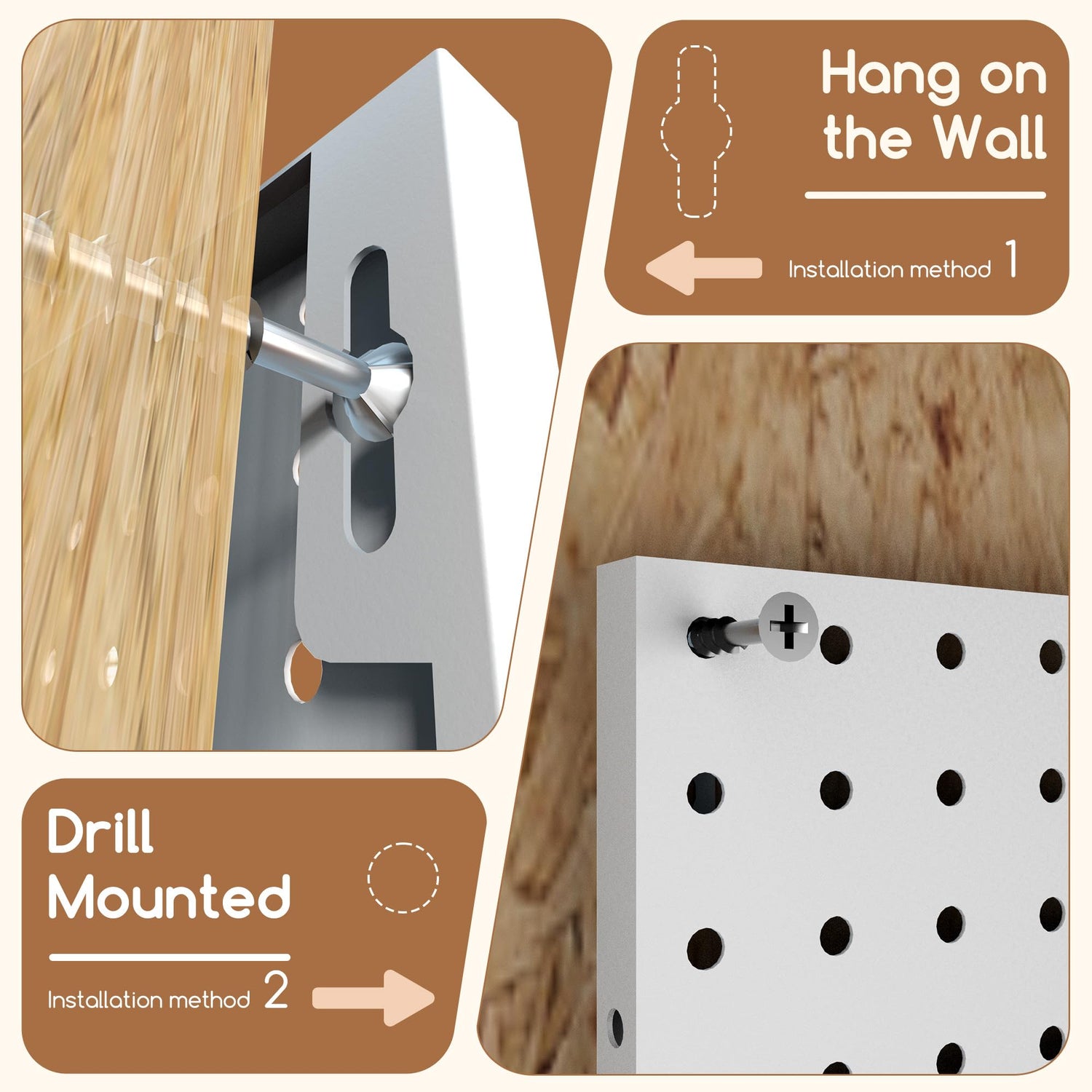 Hang on the Wall

Installation method 1

Drill Mounted

Installation method 2